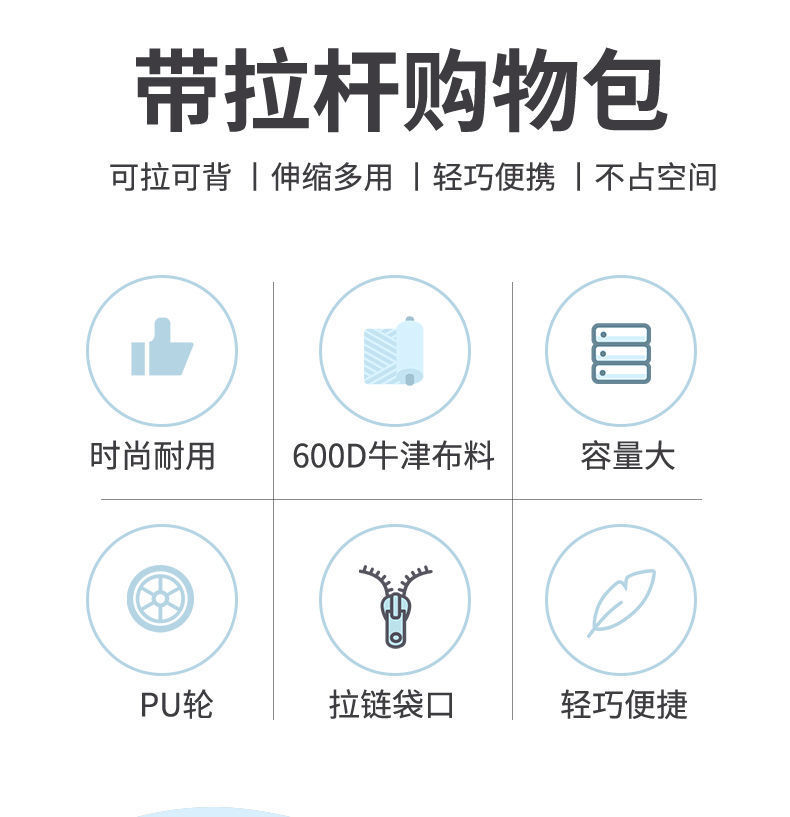 带拉杆购物包

可拉可背 | 伸缩多用 | 轻巧便携 | 不占空间

时尚耐用

600D牛津布料

容量大

PU轮

拉链袋口

轻巧便捷