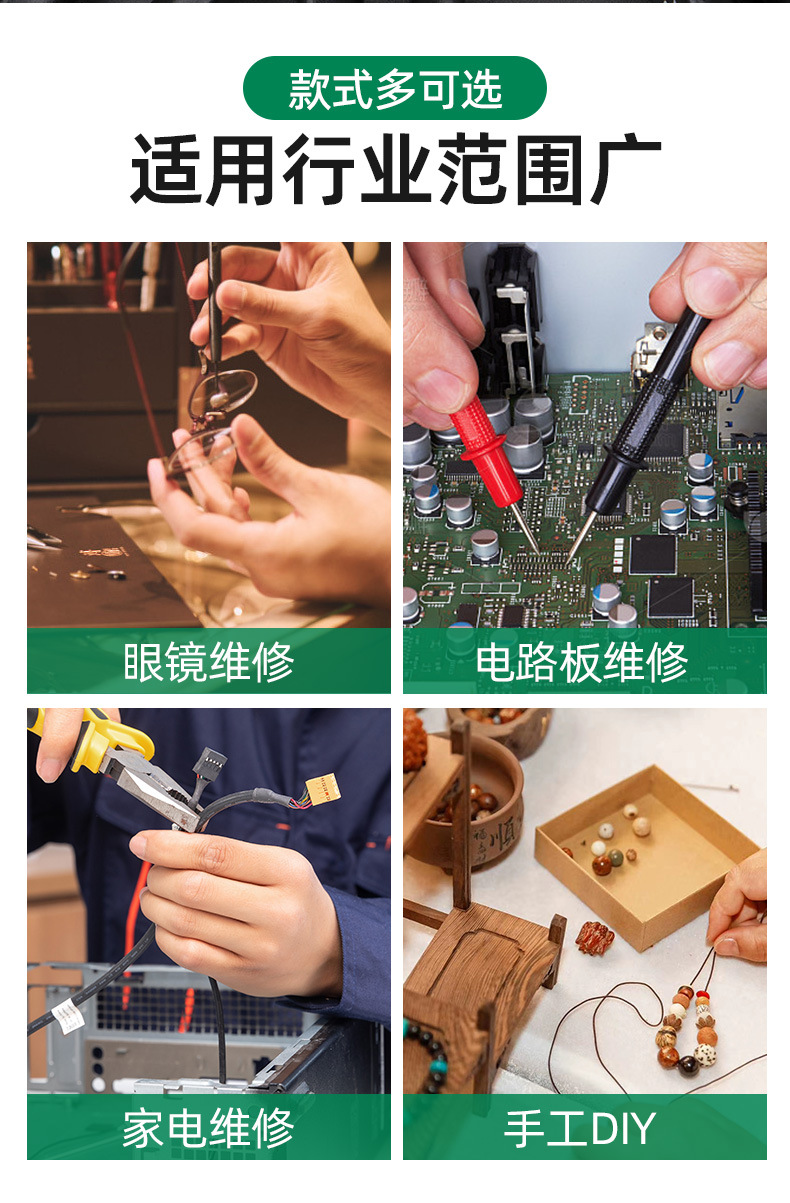 款式多可选

适用行业范围广

眼镜维修

电路板维修

家电维修

手工DIY