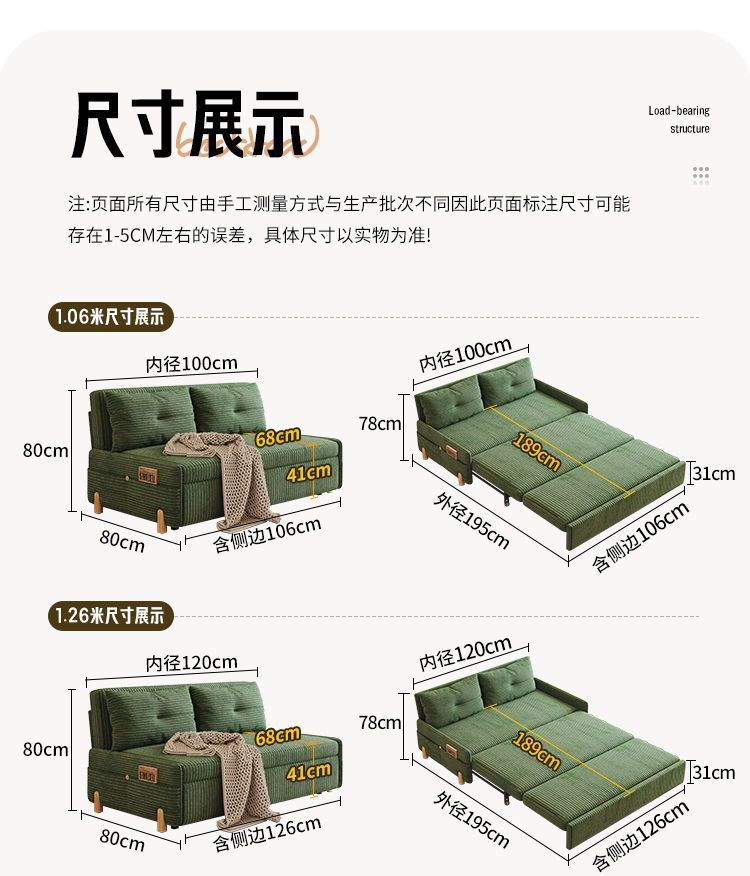 尺寸展示

Load-bearing structure

注:页面所有尺寸由手工测量方式与生产批次不同因此页面标注尺寸可能存在1-5CM左右的误差，具体尺寸以实物为准!

1.06米尺寸展示

内径100cm
80cm
68cm
41cm
80cm
含侧边106cm

内径100cm
78cm
189cm
31cm
外径195cm
含侧边106cm

1.26米尺寸展示

内径120cm
80cm
68cm
41cm
80cm
含侧边126cm

内径120cm
78cm
189cm
31cm
外径195cm
含侧边126cm