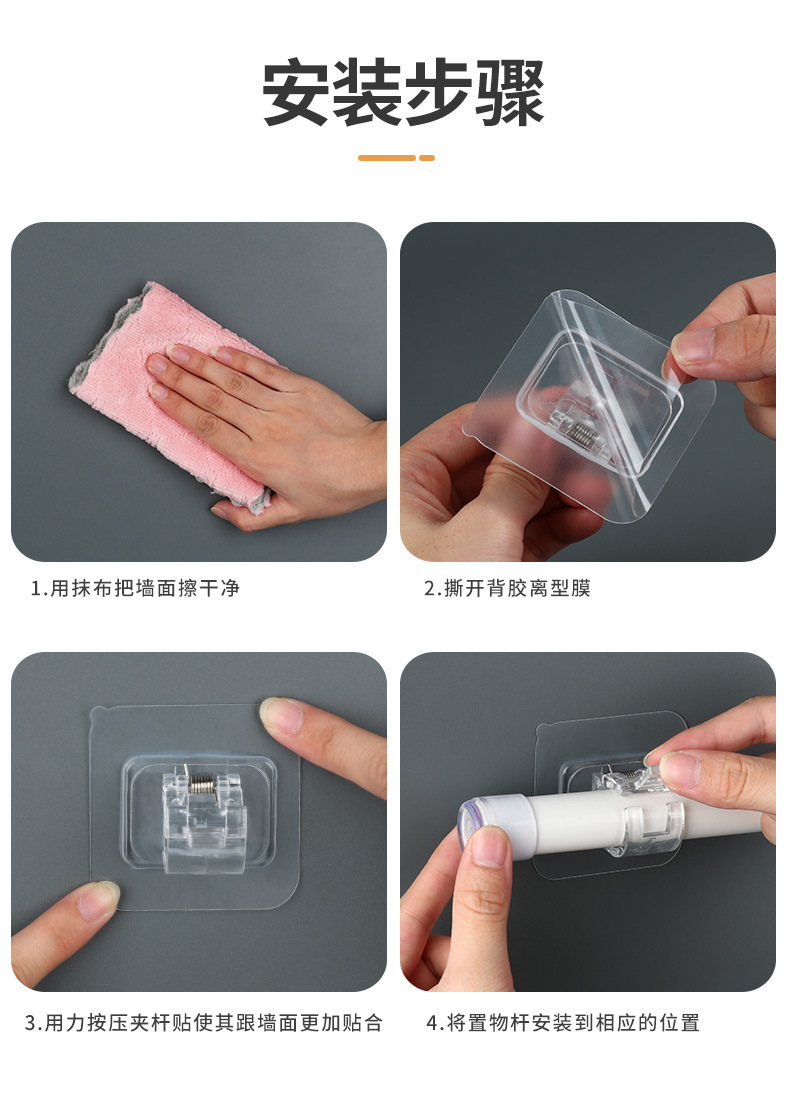 安装步骤

1.用抹布把墙面擦干净

2.撕开背胶离型膜

3.用力按压夹杆贴使其跟墙面更加贴合

4.将置物杆安装到相应的位置