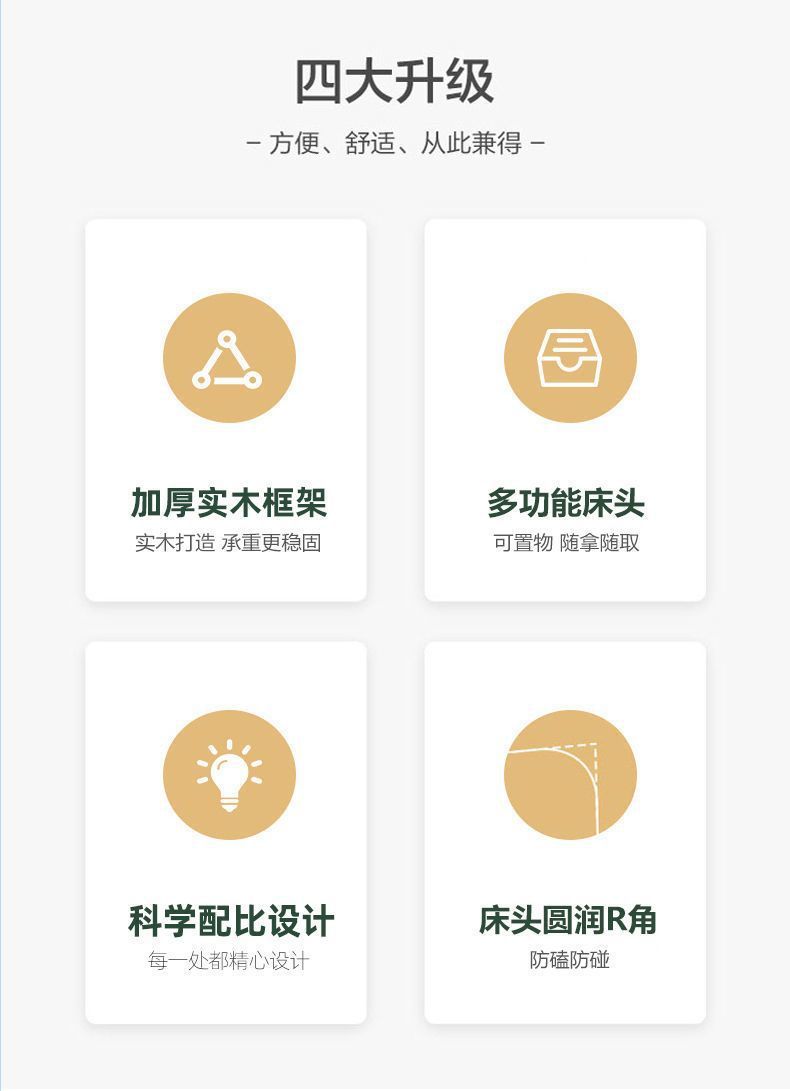 四大升级

- 方便、舒适、从此兼得 -

加厚实木框架
实木打造 承重更稳固

多功能床头
可置物 随拿随取

科学配比设计
每一处都精心设计

床头圆润R角
防磕防碰