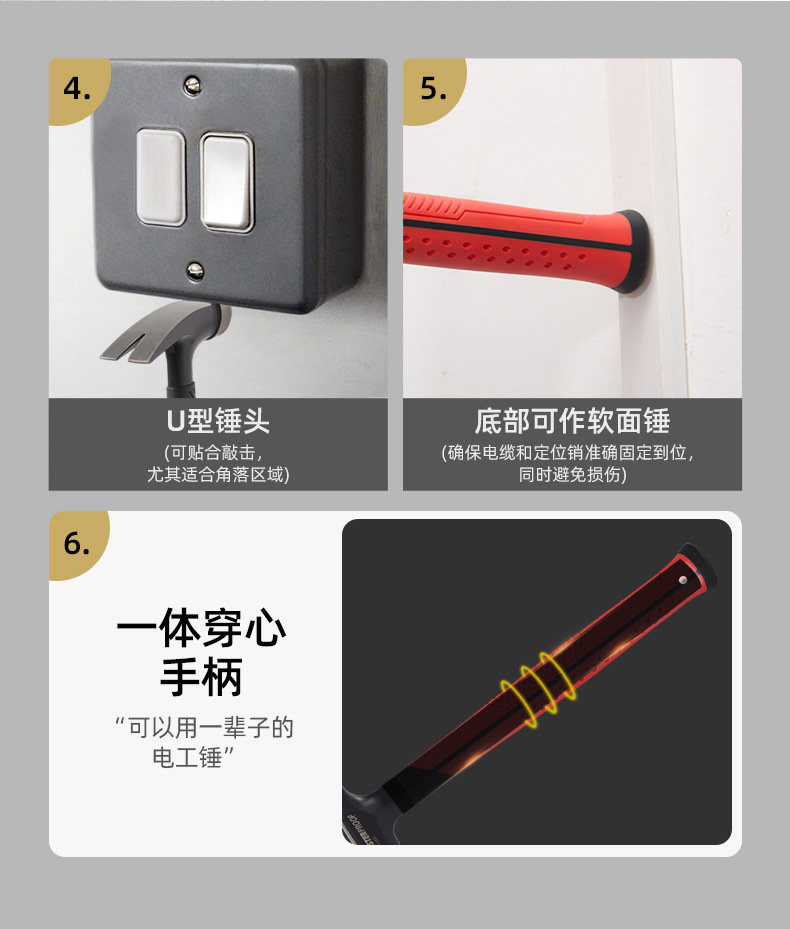 4.

U型锤头

(可贴合敲击,
尤其适合角落区域)

5.

底部可作软面锤

(确保电缆和定位销准确固定到位,
同时避免损伤)

6.

一体穿心
手柄

“可以用一辈子的
电工锤”