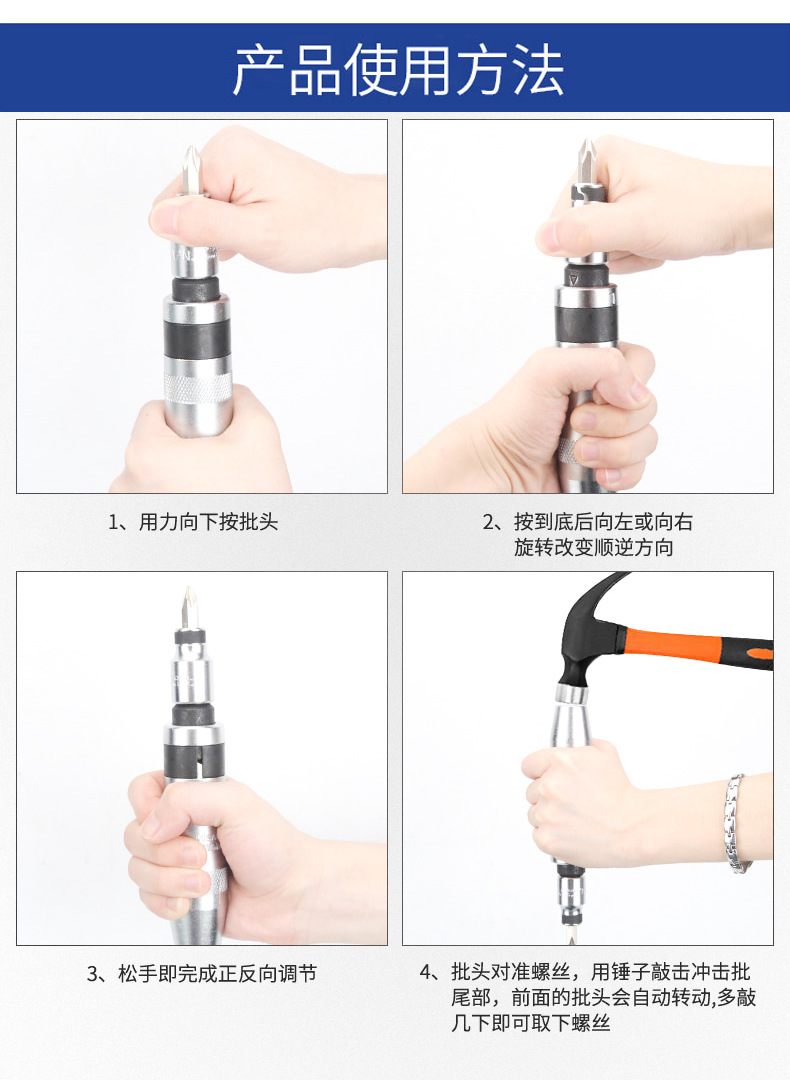 产品使用方法

1、用力向下按批头

2、按到底后向左或向右旋转改变顺逆方向

3、松手即完成正反向调节

4、批头对准螺丝，用锤子敲击冲击批尾部，前面的批头会自动转动,多敲几下即可取下螺丝