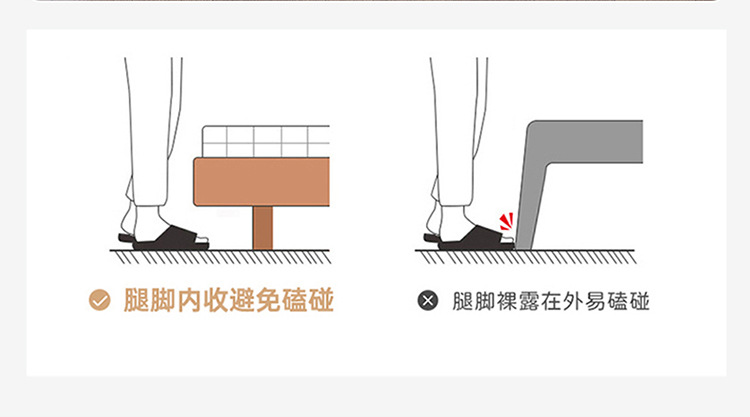 腿脚内收避免磕碰

腿脚裸露在外易磕碰