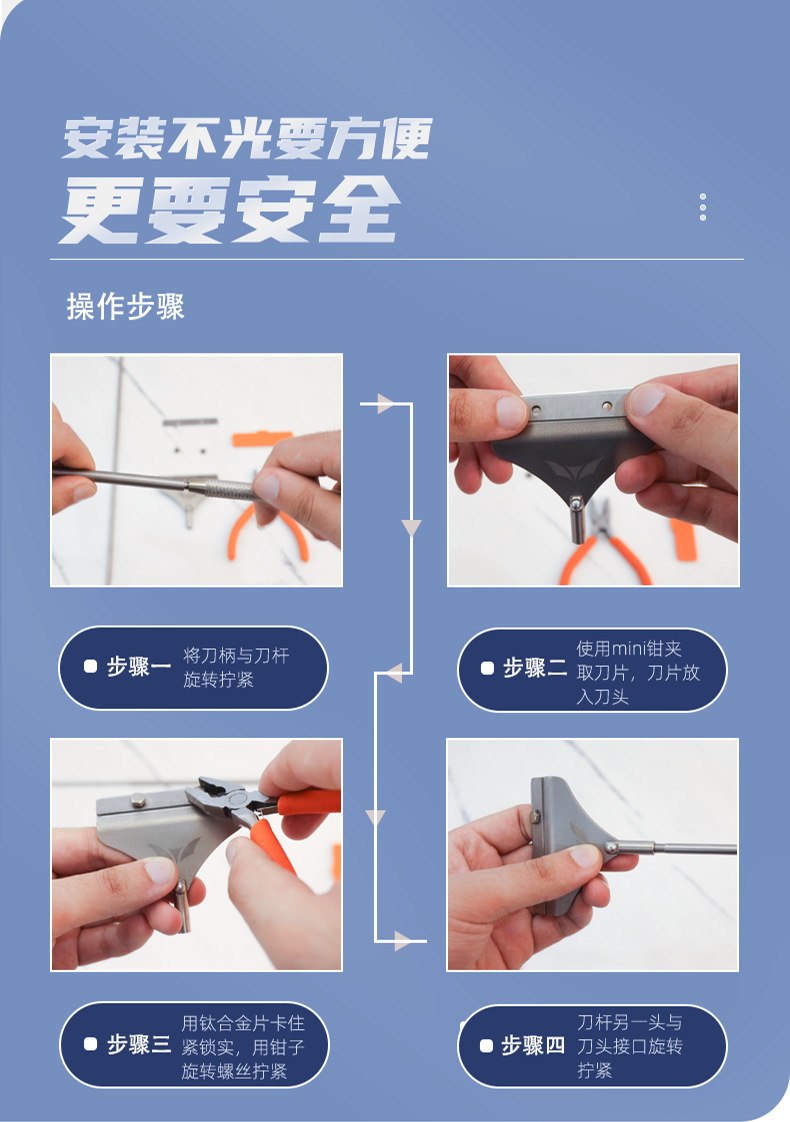 安装不光要方便
更要安全

操作步骤

步骤一 将刀柄与刀杆旋转拧紧

步骤二 使用mini钳夹取刀片，刀片放入刀头

步骤三 用钛合金片卡住紧锁实，用钳子旋转螺丝拧紧

步骤四 刀杆另一头与刀头接口旋转拧紧