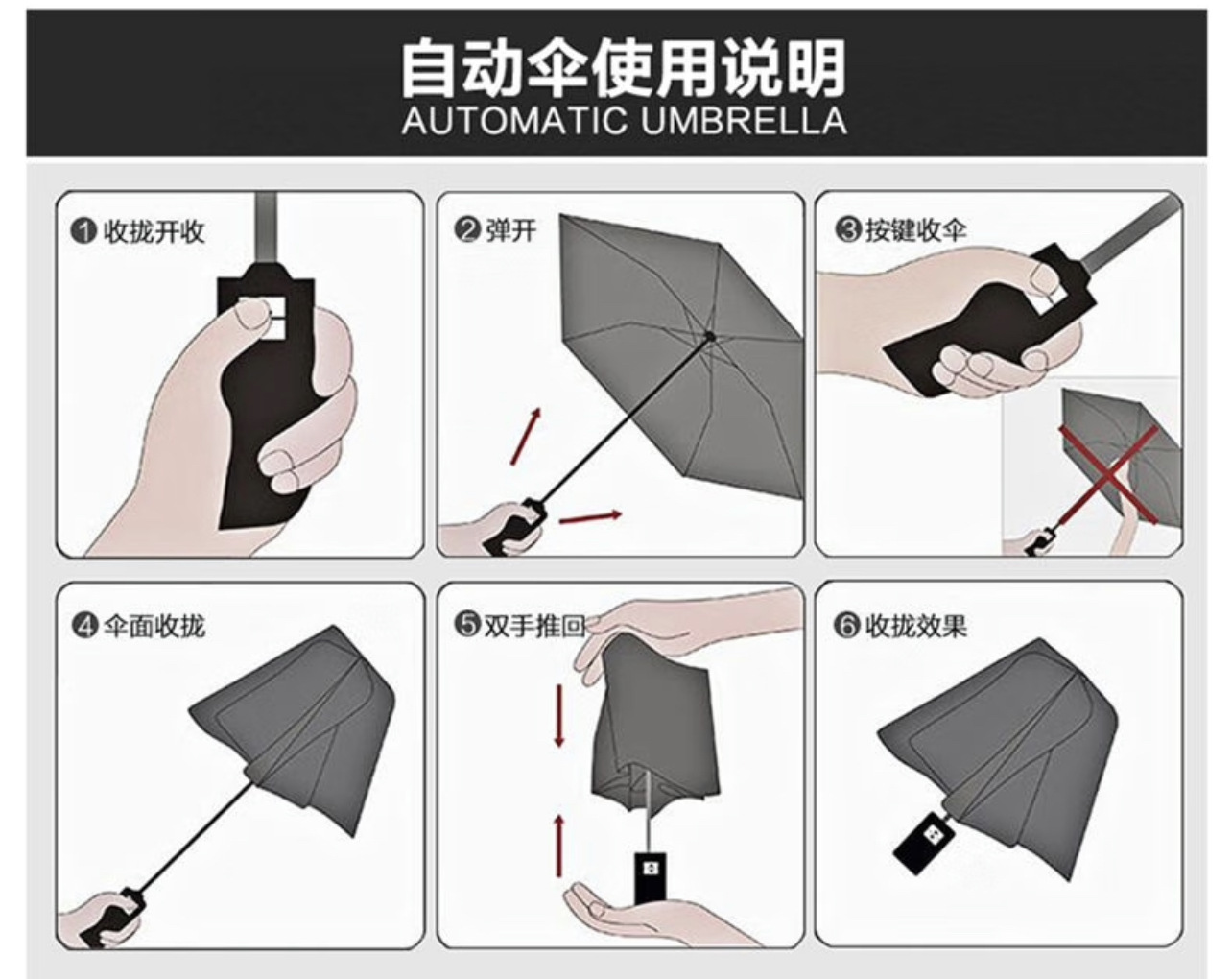 自动伞使用说明
AUTOMATIC UMBRELLA

❶收拢开收

❷弹开

❸按键收伞

❹伞面收拢

❺双手推回

❻收拢效果