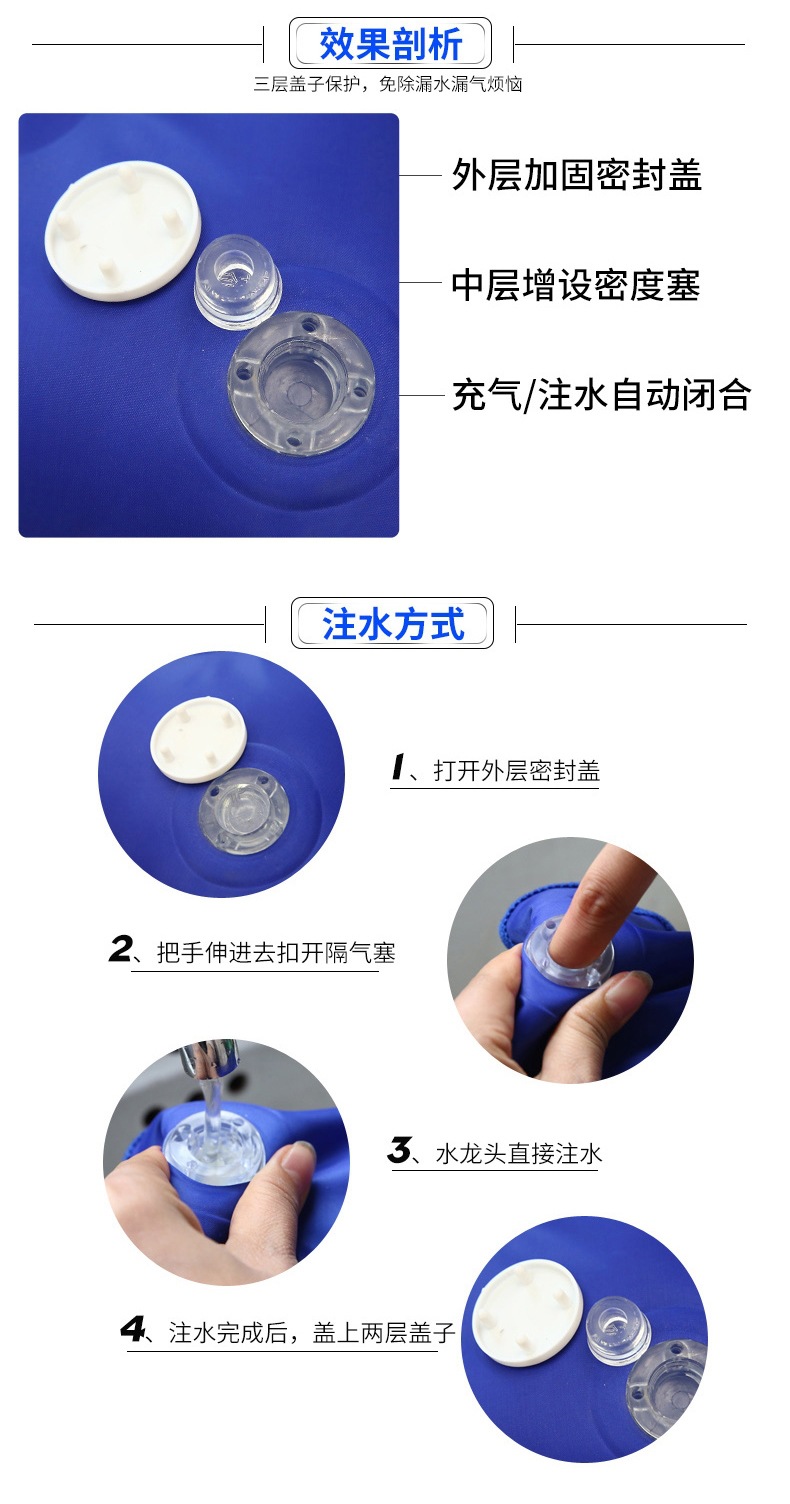 效果剖析

三层盖子保护，免除漏水漏气烦恼

外层加固密封盖

中层增设密度塞

充气/注水自动闭合

注水方式

1、打开外层密封盖

2、把手伸进去扣开隔气塞

3、水龙头直接注水

4、注水完成后，盖上两层盖子