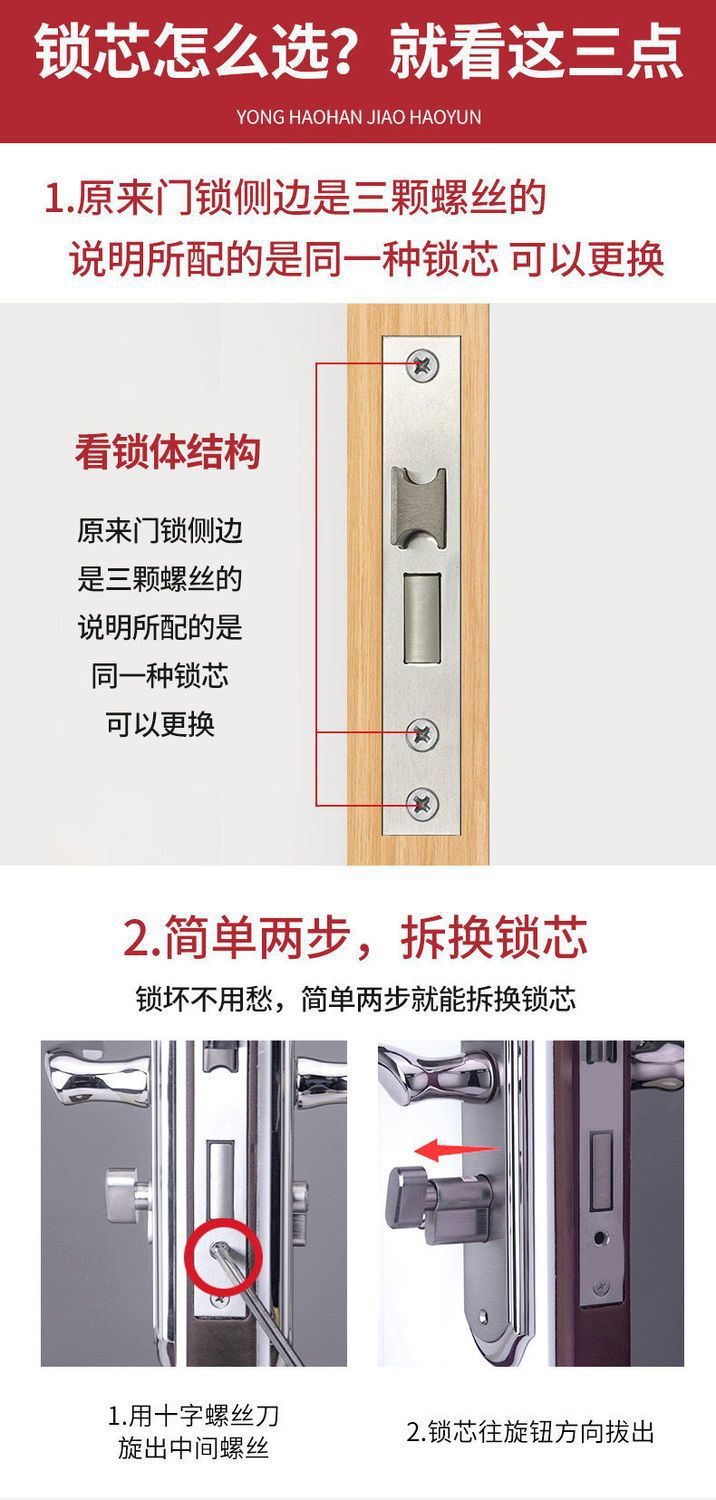 锁芯怎么选？就看这三点
YONG HAOHAN JIAO HAOYUN

1.原来门锁侧边是三颗螺丝的
说明所配的是同一种锁芯 可以更换

看锁体结构

原来门锁侧边
是三颗螺丝的
说明所配的是
同一种锁芯
可以更换

2.简单两步，拆换锁芯

锁坏不用愁，简单两步就能拆换锁芯

1.用十字螺丝刀
旋出中间螺丝

2.锁芯往旋钮方向拔出