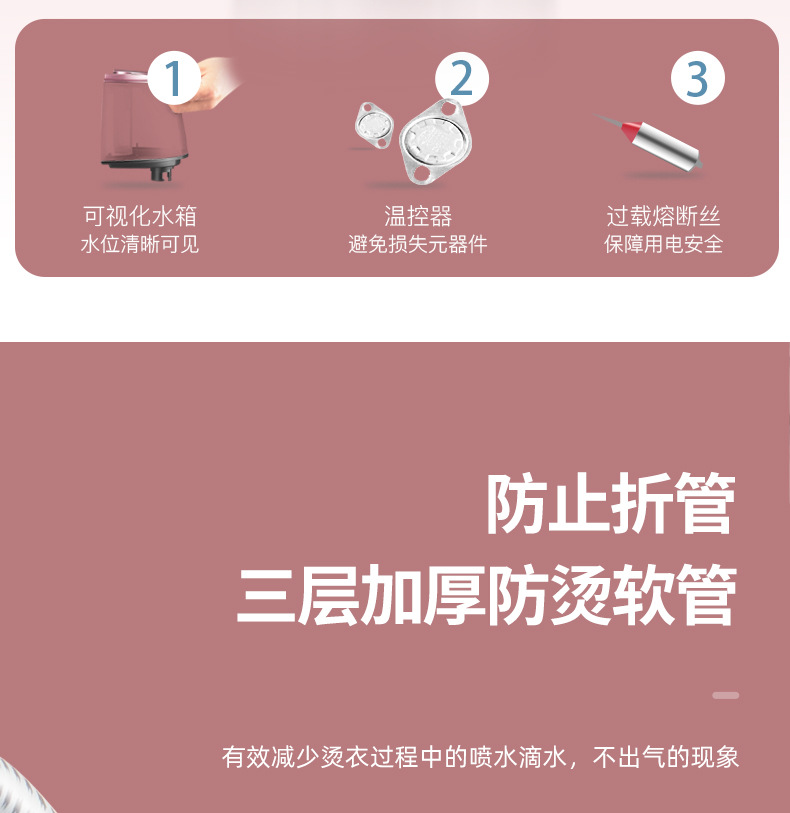 1

可视化水箱
水位清晰可见

2

温控器
避免损失元器件

3

过载熔断丝
保障用电安全

防止折管
三层加厚防烫软管

有效减少烫衣过程中的喷水滴水，不出气的现象