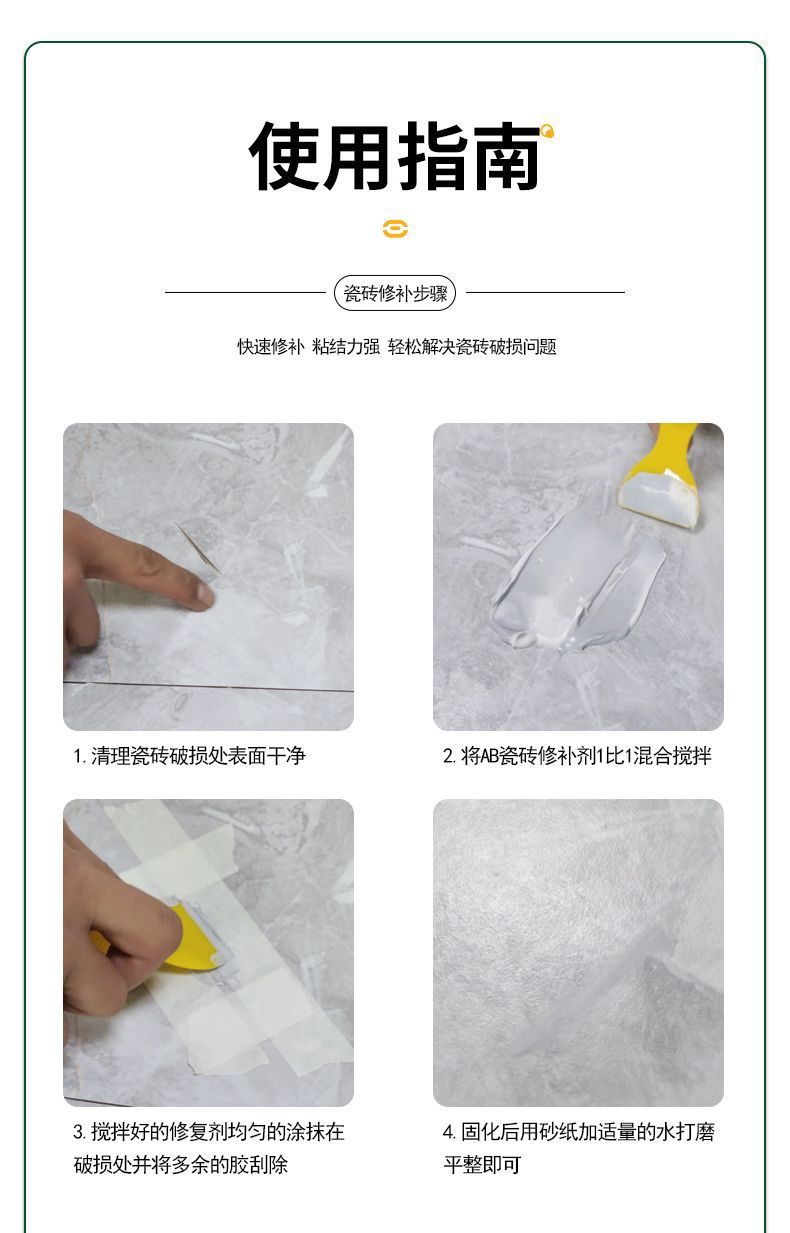 使用指南

瓷砖修补步骤

快速修补 粘结力强 轻松解决瓷砖破损问题

1. 清理瓷砖破损处表面干净

2. 将AB瓷砖修补剂1比1混合搅拌

3. 搅拌好的修复剂均匀的涂抹在破损处并将多余的胶刮除

4. 固化后用砂纸加适量的水打磨平整即可