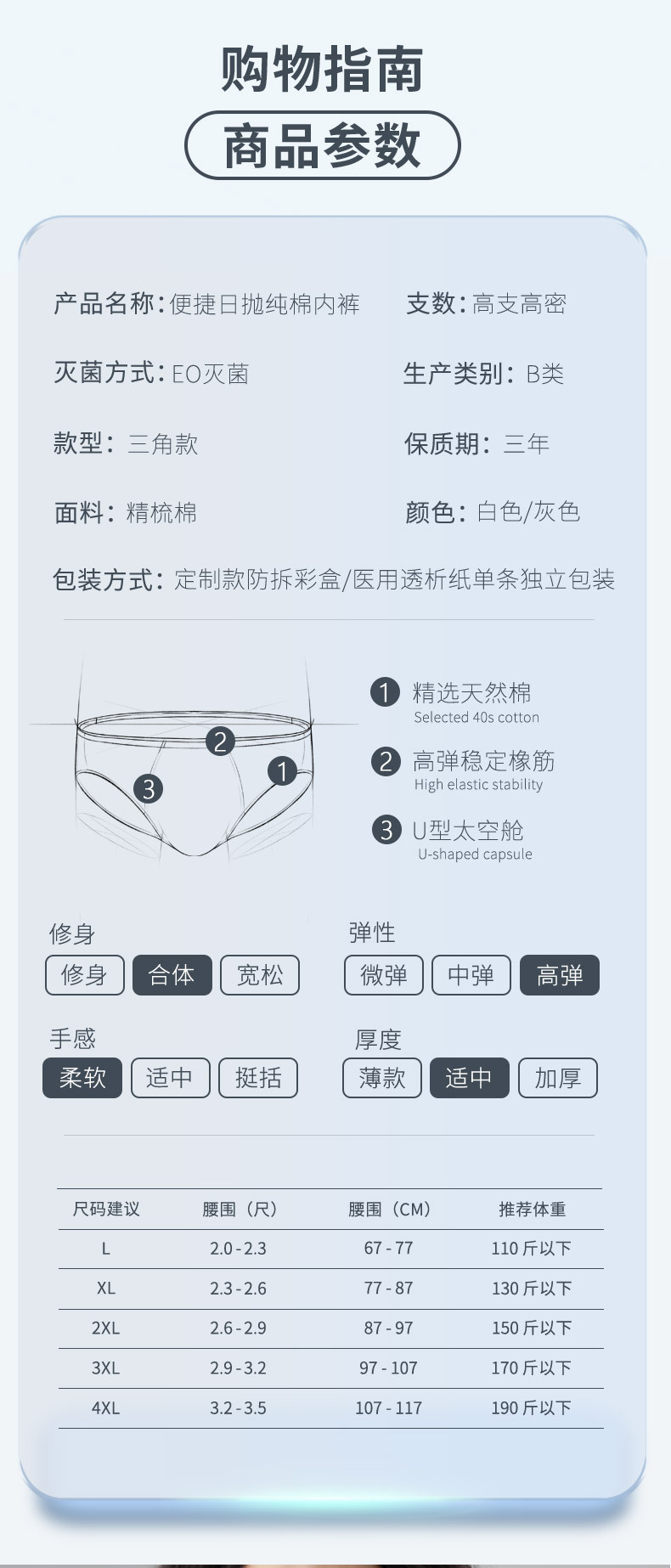 购物指南

商品参数

产品名称:便捷日抛纯棉内裤

支数:高支高密

灭菌方式:EO灭菌

生产类别:B类

款型:三角款

保质期:三年

面料:精梳棉

颜色:白色/灰色

包装方式:定制款防拆彩盒/医用透析纸单条独立包装

2
1
3

1 精选天然棉
Selected 40s cotton

2 高弹稳定橡筋
High elastic stability

3 U型太空舱
U-shaped capsule

修身
修身 合体 宽松

弹性
微弹 中弹 高弹

手感
柔软 适中 挺括

厚度
薄款 适中 加厚

| 尺码建议 | 腰围（尺） | 腰围（CM） | 推荐体重 |
|---|---|---|---|
| L | 2.0 - 2.3 | 67 - 77 | 110 斤以下 |
| XL | 2.3 - 2.6 | 77 - 87 | 130 斤以下 |
| 2XL | 2.6 - 2.9 | 87 - 97 | 150 斤以下 |
| 3XL | 2.9 - 3.2 | 97 - 107 | 170 斤以下 |
| 4XL | 3.2 - 3.5 | 107 - 117 | 190 斤以下 |