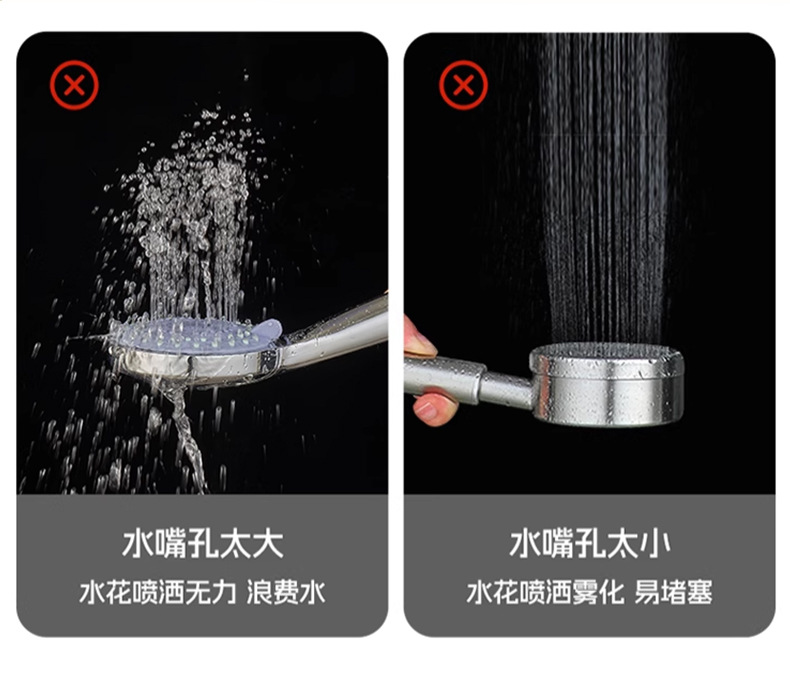 水嘴孔太大
水花喷洒无力 浪费水

水嘴孔太小
水花喷洒雾化 易堵塞