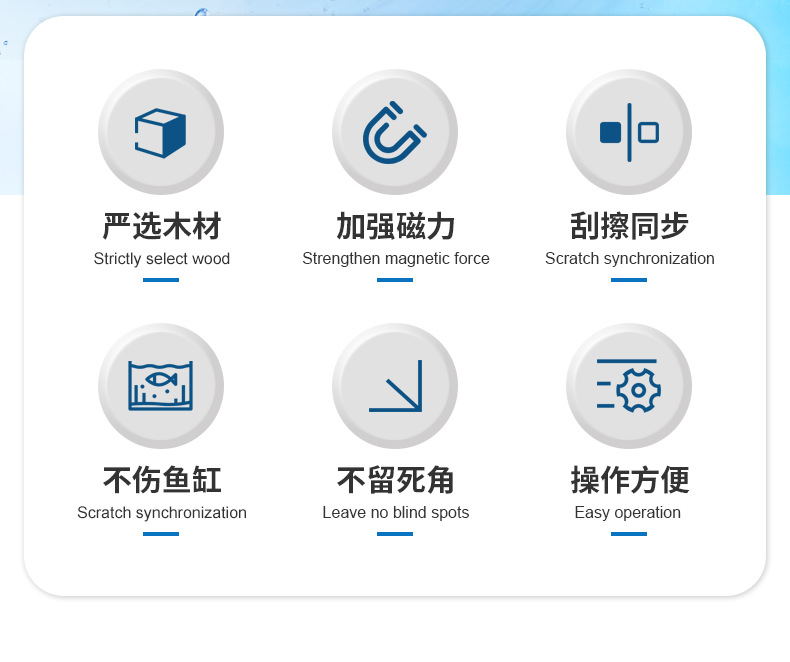 严选木材
Strictly select wood

加强磁力
Strengthen magnetic force

刮擦同步
Scratch synchronization

不伤鱼缸
Scratch synchronization

不留死角
Leave no blind spots

操作方便
Easy operation