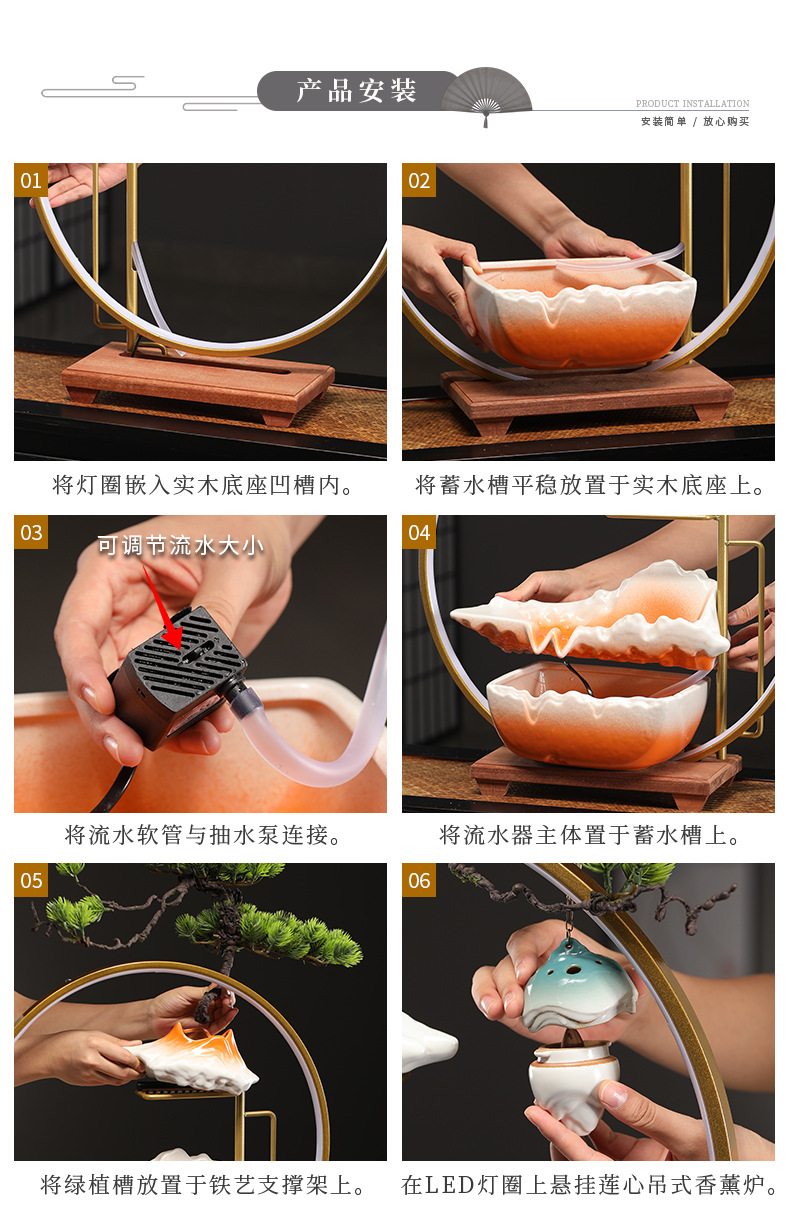 产品安装

PRODUCT INSTALLATION
安装简单 / 放心购买

01
将灯圈嵌入实木底座凹槽内。

02
将蓄水槽平稳放置于实木底座上。

03
可调节流水大小
将流水软管与抽水泵连接。

04
将流水器主体置于蓄水槽上。

05
将绿植槽放置于铁艺支撑架上。

06
在LED灯圈上悬挂莲心吊式香薰炉。