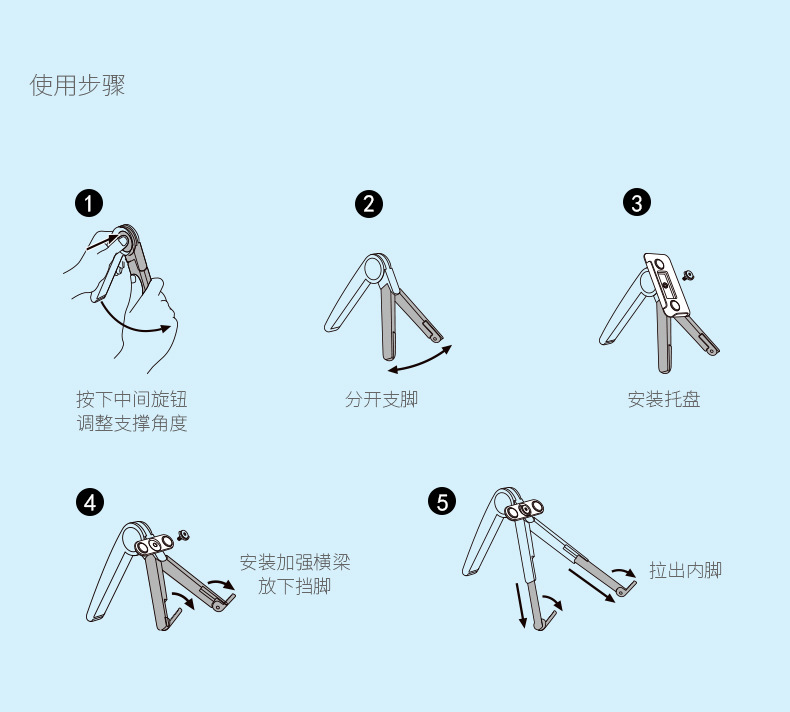 使用步骤

1
按下中间旋钮
调整支撑角度

2
分开支脚

3
安装托盘

4
安装加强横梁
放下挡脚

5
拉出内脚