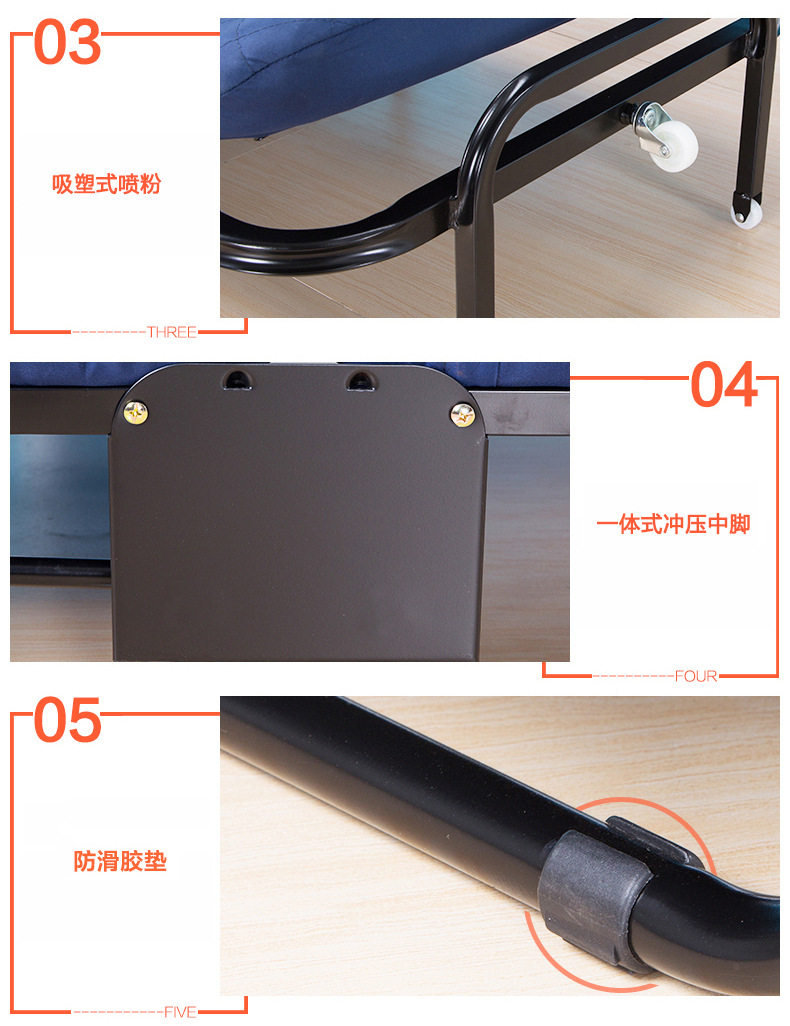 03

吸塑式喷粉

THREE

04

一体式冲压中脚

FOUR

05

防滑胶垫

FIVE