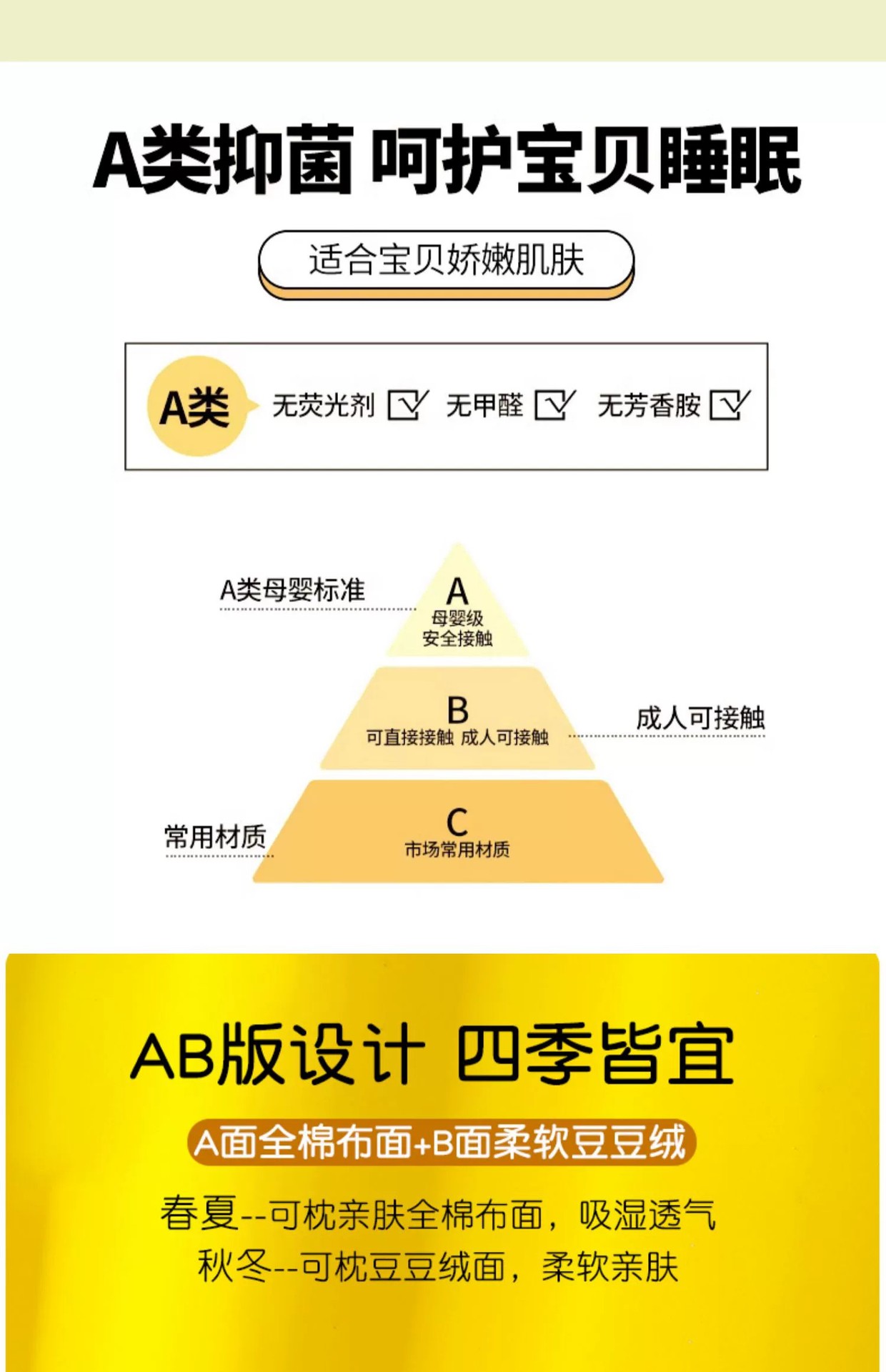 A类抑菌 呵护宝贝睡眠

适合宝贝娇嫩肌肤

A类 无荧光剂 ☑ 无甲醛 ☑ 无芳香胺 ☑

A类母婴标准

A
母婴级
安全接触

B
可直接接触 成人可接触

成人可接触

常用材质

C
市场常用材质

AB版设计 四季皆宜

A面全棉布面+B面柔软豆豆绒

春夏--可枕亲肤全棉布面，吸湿透气
秋冬--可枕豆豆绒面，柔软亲肤