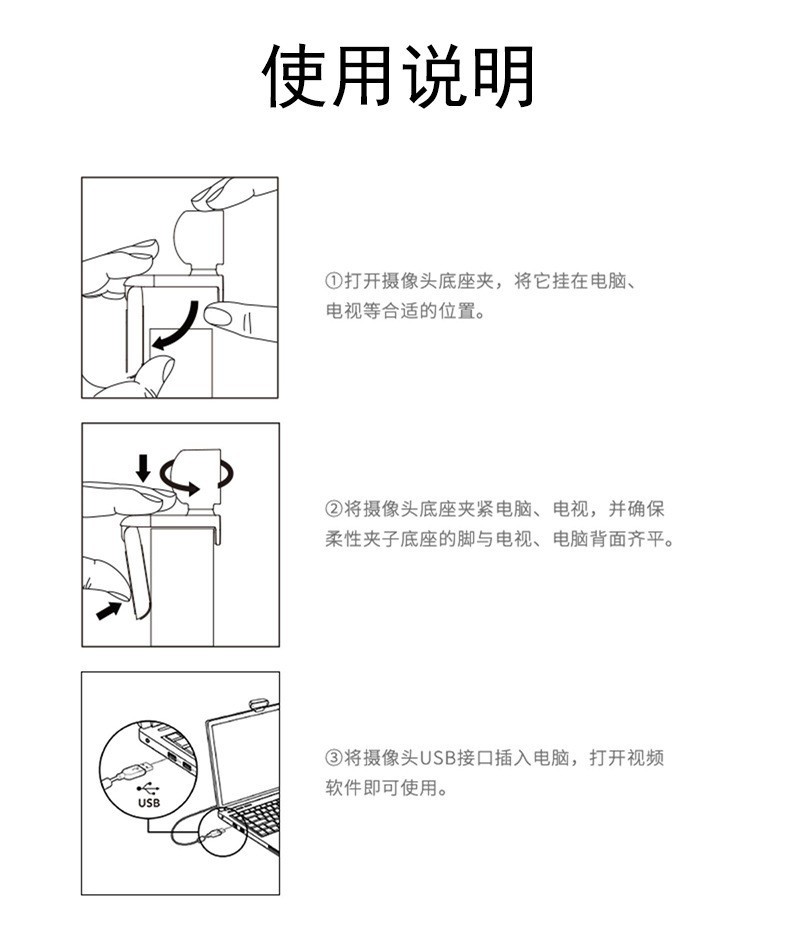 使用说明

①打开摄像头底座夹，将它挂在电脑、电视等合适的位置。

②将摄像头底座夹紧电脑、电视，并确保柔性夹子底座的脚与电视、电脑背面齐平。

USB

③将摄像头USB接口插入电脑，打开视频软件即可使用。