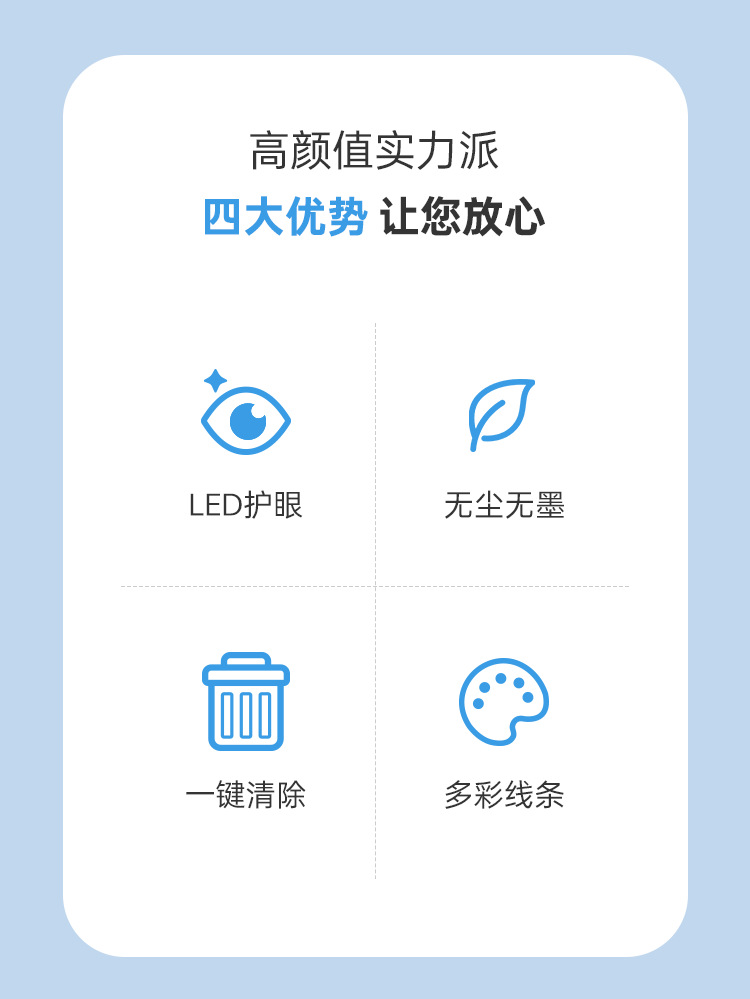 高颜值实力派

四大优势 让您放心

LED护眼

无尘无墨

一键清除

多彩线条