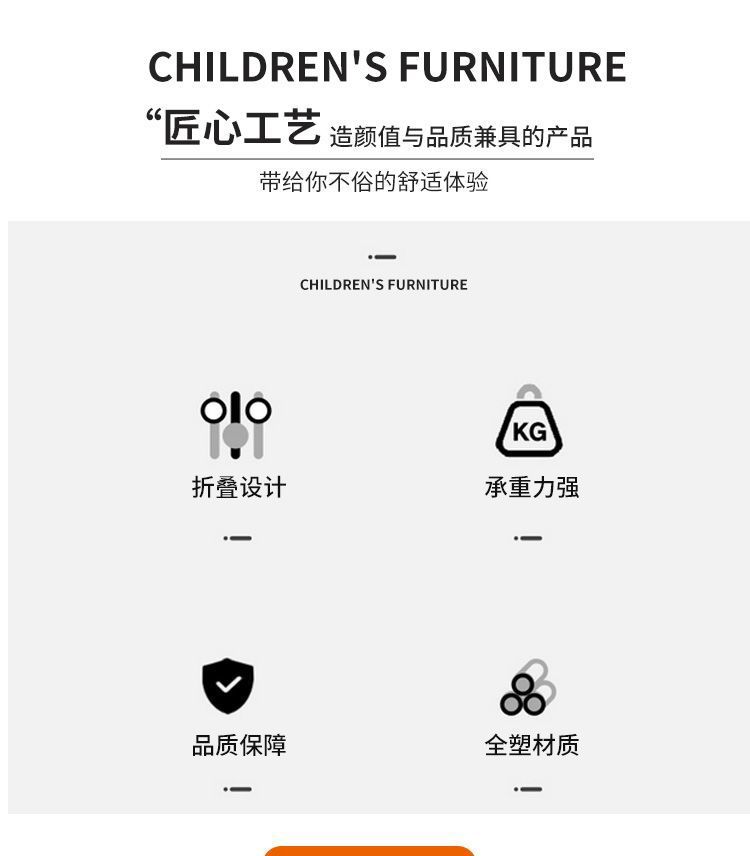 CHILDREN'S FURNITURE

“匠心工艺 造颜值与品质兼具的产品

带给你不俗的舒适体验

CHILDREN'S FURNITURE

KG

折叠设计

承重力强

品质保障

全塑材质