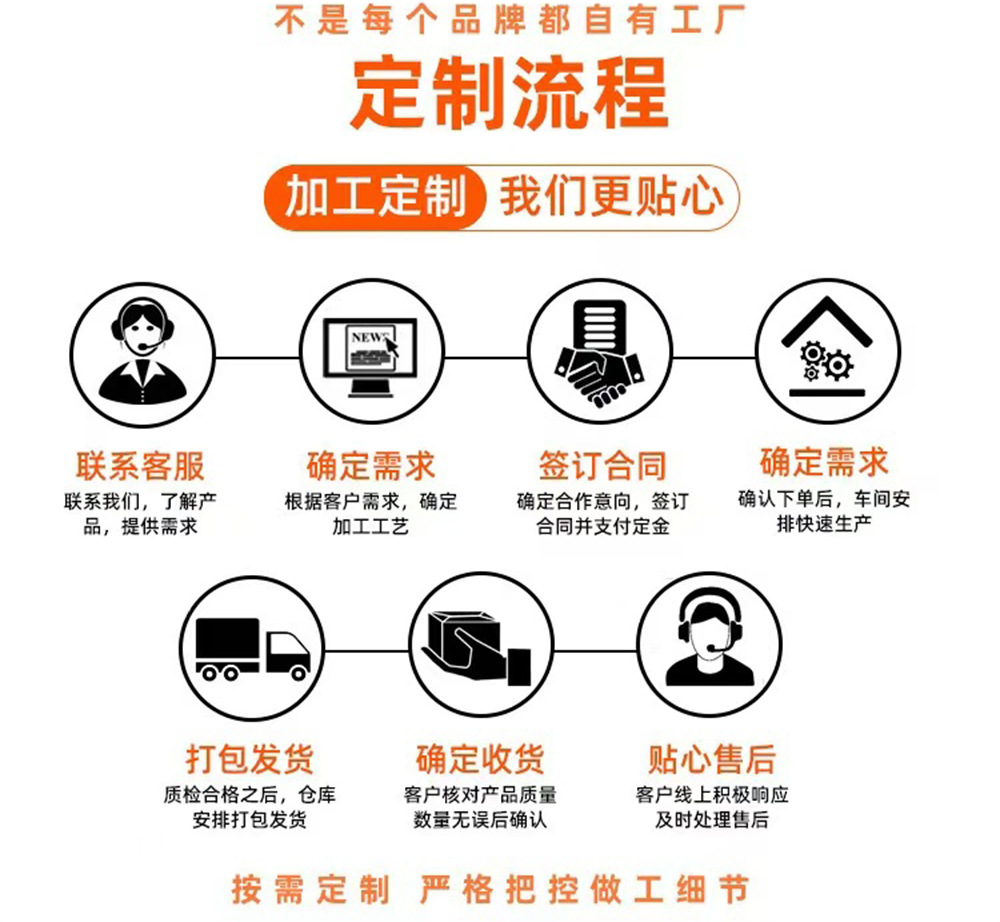 不是每个品牌都自有工厂

定制流程

加工定制 我们更贴心

NEWS

联系客服
联系我们，了解产品，提供需求

确定需求
根据客户需求，确定加工工艺

签订合同
确定合作意向，签订合同并支付定金

确定需求
确认下单后，车间安排快速生产

打包发货
质检合格之后，仓库安排打包发货

确定收货
客户核对产品质量数量无误后确认

贴心售后
客户线上积极响应及时处理售后

按需定制 严格把控做工细节