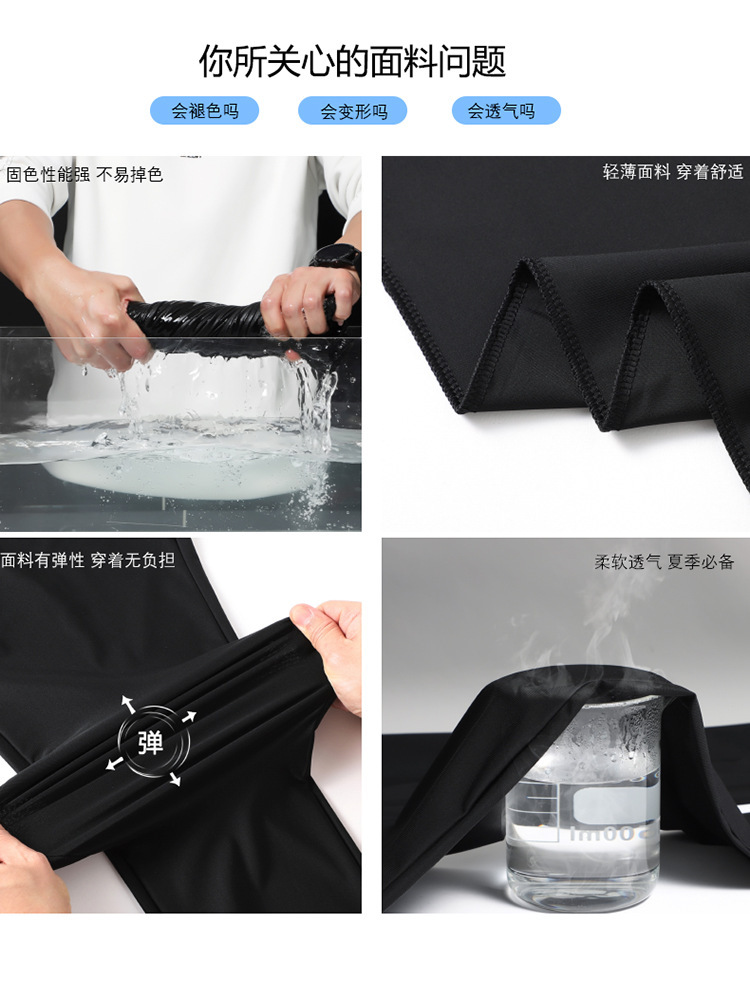 你所关心的面料问题

会褪色吗

会变形吗

会透气吗

固色性能强 不易掉色

轻薄面料 穿着舒适

面料有弹性 穿着无负担

弹

柔软透气 夏季必备

500ml