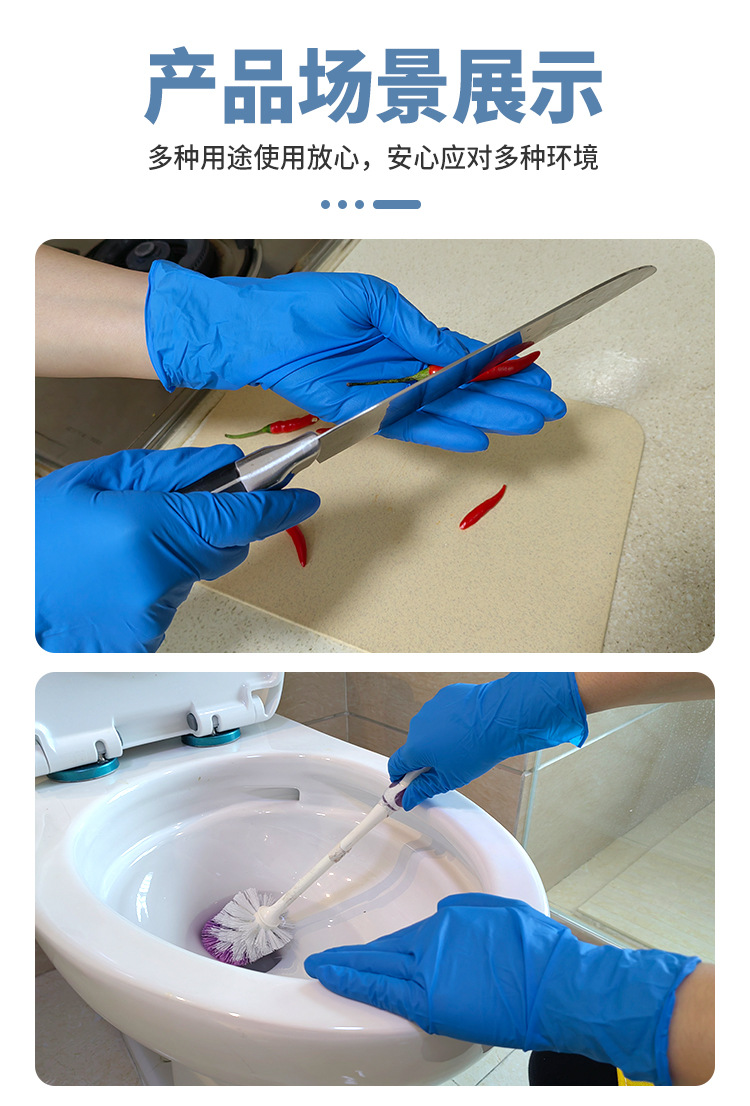 产品场景展示

多种用途使用放心，安心应对多种环境