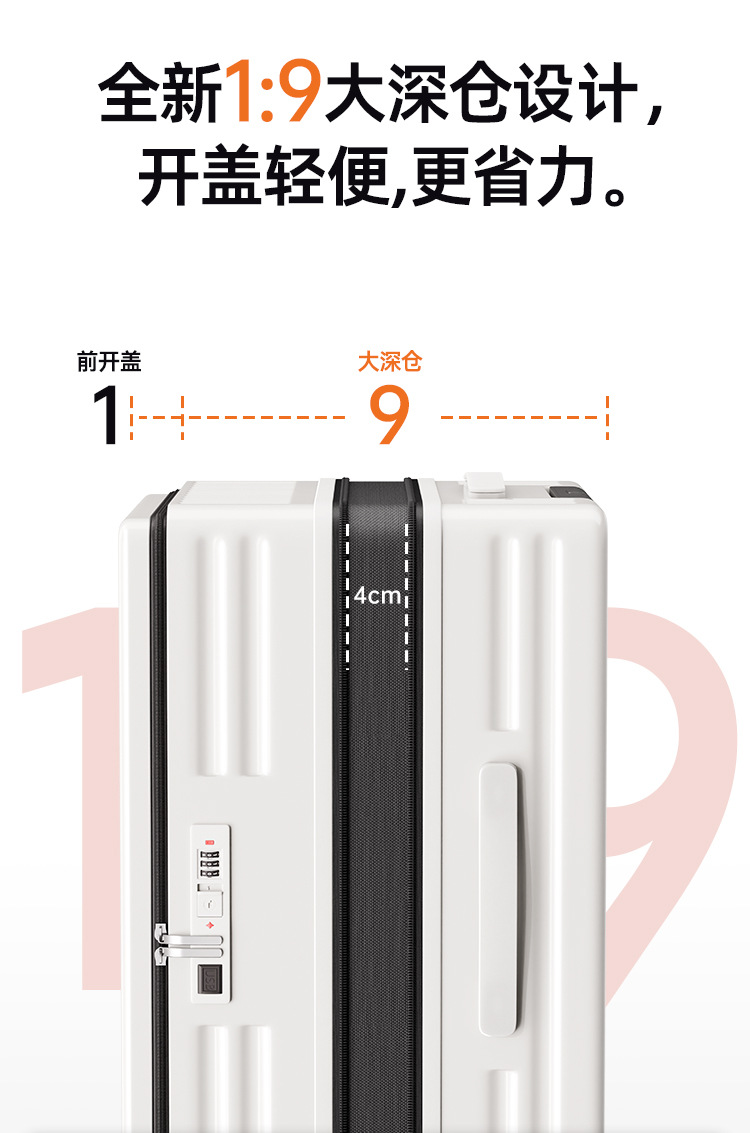 全新1:9大深仓设计，
开盖轻便,更省力。

前开盖
1

大深仓
9

4cm

1 9