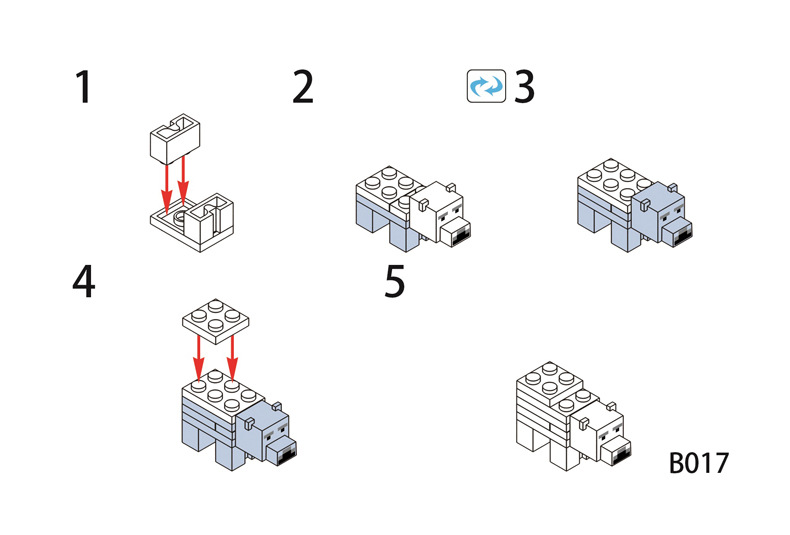 1

2

3

4

5

B017