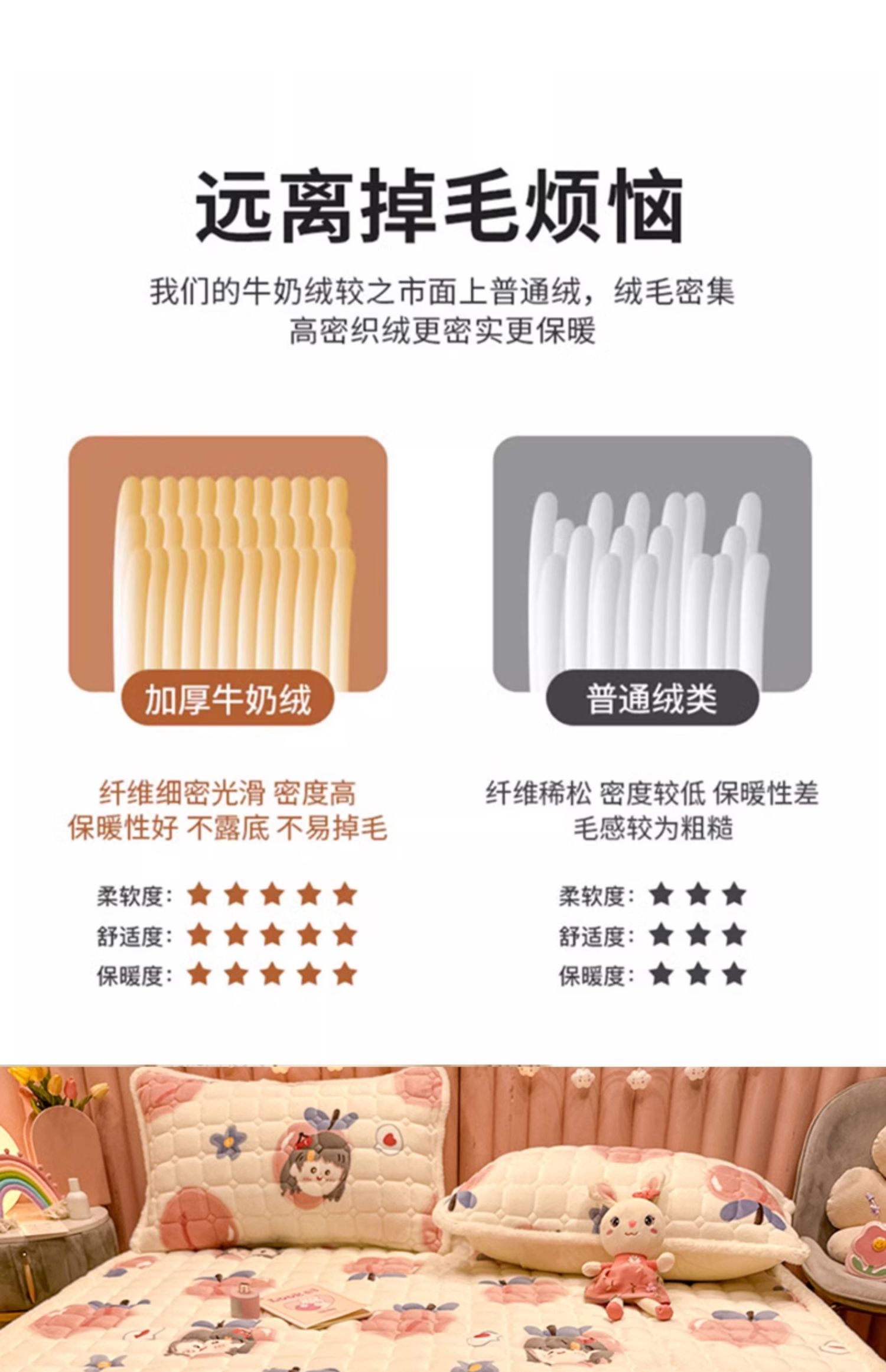 远离掉毛烦恼

我们的牛奶绒较之市面上普通绒，绒毛密集
高密织绒更密实更保暖

加厚牛奶绒

纤维细密光滑 密度高
保暖性好 不露底 不易掉毛

柔软度：★★★★★
舒适度：★★★★★
保暖度：★★★★★

普通绒类

纤维稀松 密度较低 保暖性差
毛感较为粗糙

柔软度：★★★
舒适度：★★★
保暖度：★★★