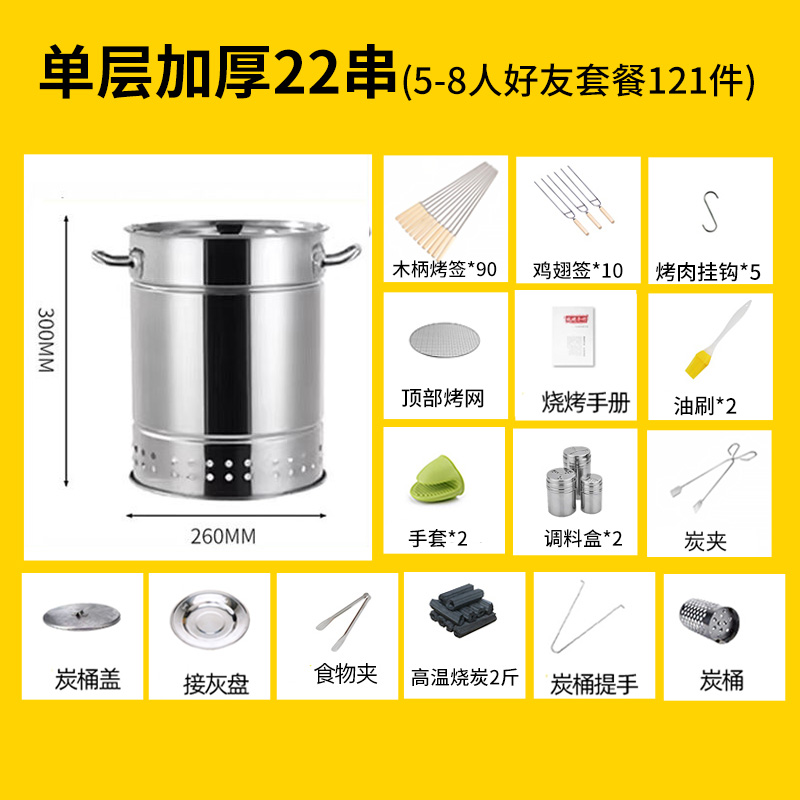 单层加厚22串(5-8人好友套餐121件)

300MM

260MM

木柄烤签*90

鸡翅签*10

烤肉挂钩*5

顶部烤网

烧烤手册

油刷*2

手套*2

调料盒*2

炭夹

炭桶盖

接灰盘

食物夹

高温烧炭2斤

炭桶提手

炭桶