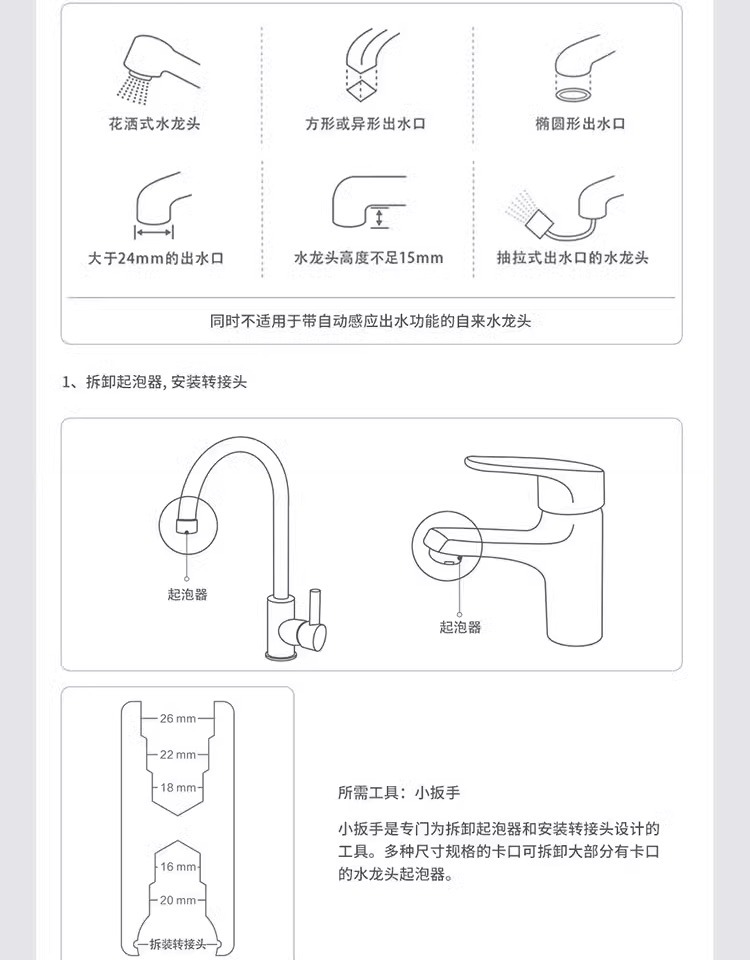 花洒式水龙头

方形或异形出水口

椭圆形出水口

大于24mm的出水口

水龙头高度不足15mm

抽拉式出水口的水龙头

同时不适用于带自动感应出水功能的自来水龙头

1、拆卸起泡器, 安装转接头

起泡器

起泡器

26 mm

22 mm

18 mm

16 mm

20 mm

拆装转接头

所需工具：小扳手

小扳手是专门为拆卸起泡器和安装转接头设计的工具。多种尺寸规格的卡口可拆卸大部分有卡口的水龙头起泡器。