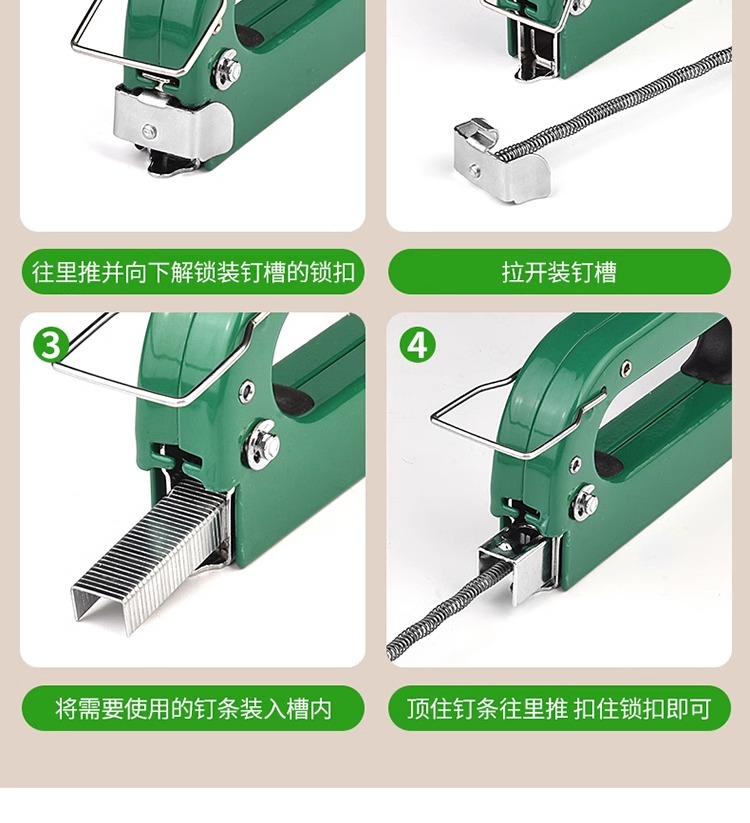 往里推并向下解锁装钉槽的锁扣

拉开装钉槽

3

4

将需要使用的钉条装入槽内

顶住钉条往里推 扣住锁扣即可