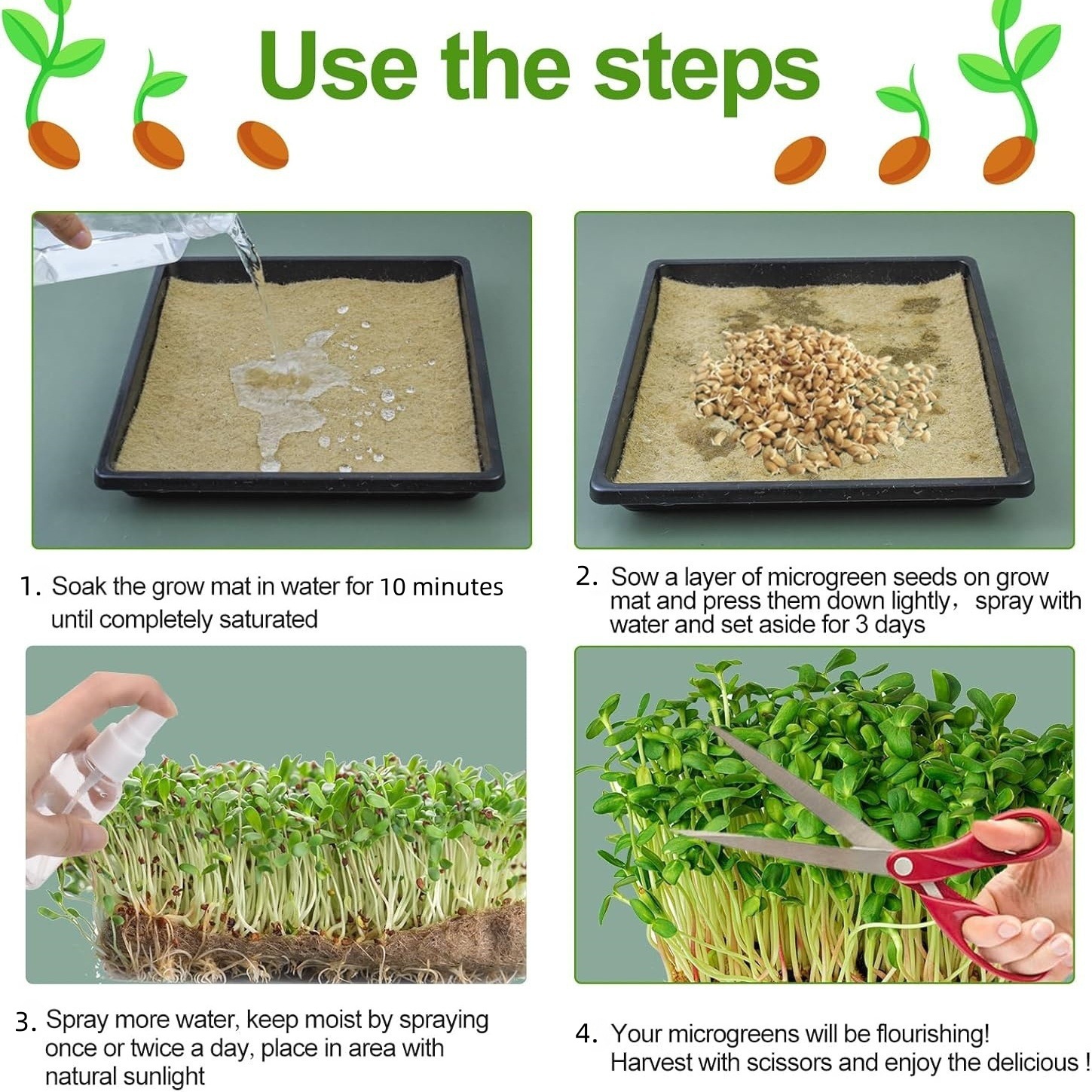 Use the steps

1. Soak the grow mat in water for 10 minutes until completely saturated

2. Sow a layer of microgreen seeds on grow mat and press them down lightly， spray with water and set aside for 3 days

3. Spray more water, keep moist by spraying once or twice a day, place in area with natural sunlight

4. Your microgreens will be flourishing! Harvest with scissors and enjoy the delicious !