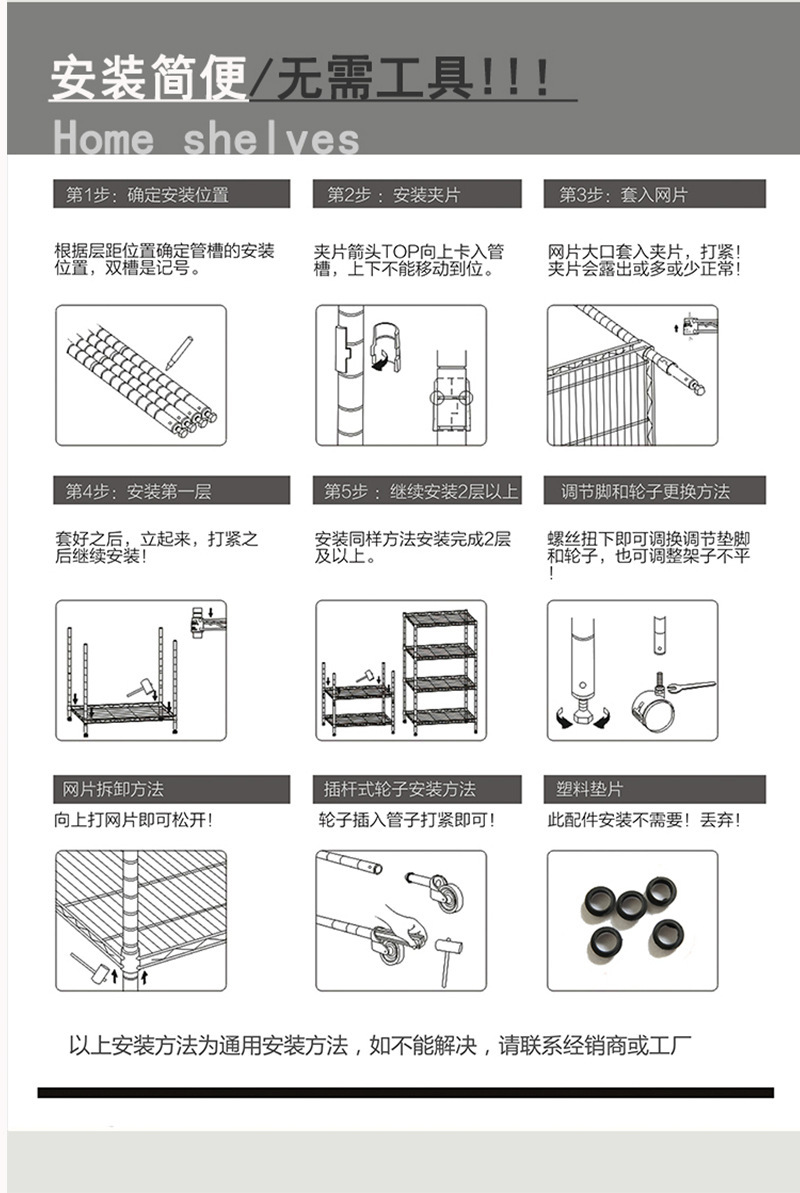 安装简便/无需工具!!!
Home shelves

第1步：确定安装位置

根据层距位置确定管槽的安装位置，双槽是记号。

第2步：安装夹片

夹片箭头TOP向上卡入管槽，上下不能移动到位。

第3步：套入网片

网片大口套入夹片，打紧！夹片会露出或多或少正常！

第4步：安装第一层

套好之后，立起来，打紧之后继续安装！

第5步：继续安装2层以上

安装同样方法安装完成2层及以上。

调节脚和轮子更换方法

螺丝扭下即可调换调节垫脚和轮子，也可调整架子不平！

网片拆卸方法

向上打网片即可松开！

插杆式轮子安装方法

轮子插入管子打紧即可！

塑料垫片

此配件安装不需要！丢弃！

以上安装方法为通用安装方法，如不能解决，请联系经销商或工厂