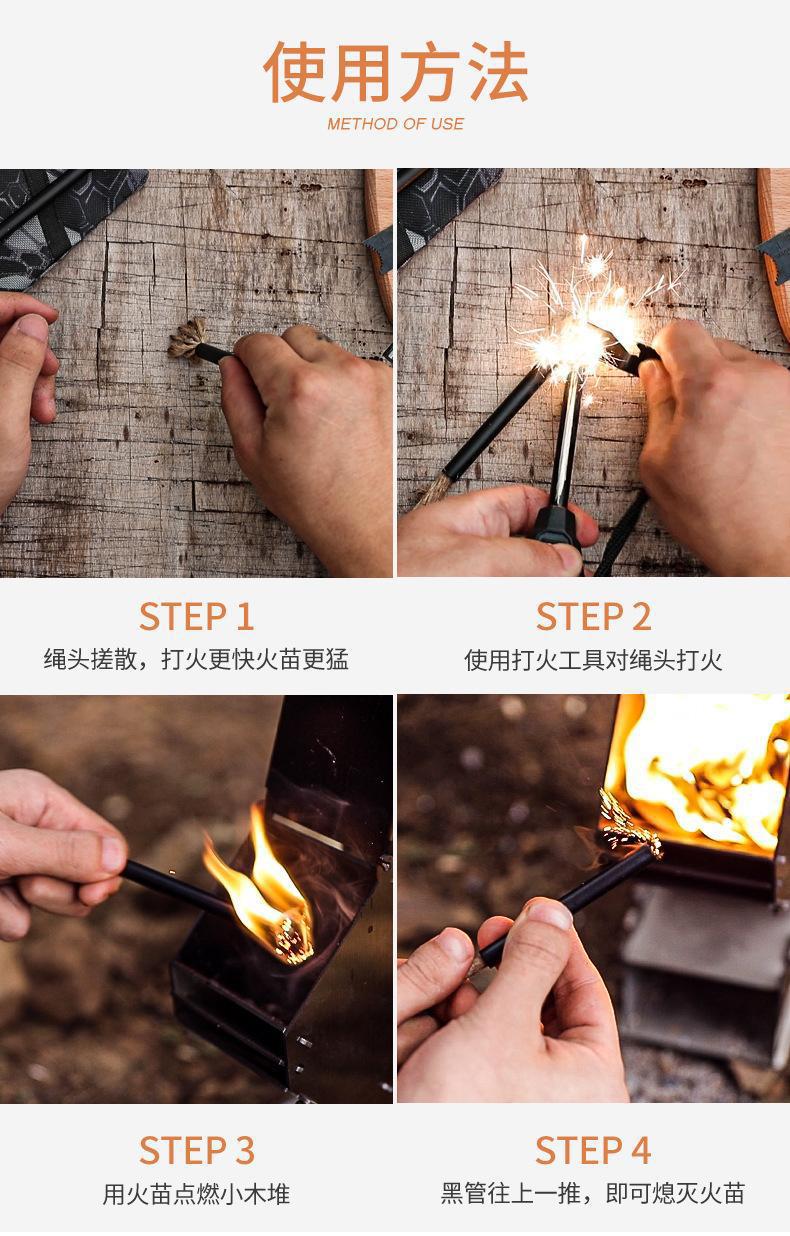 使用方法
METHOD OF USE

STEP 1
绳头搓散，打火更快火苗更猛

STEP 2
使用打火工具对绳头打火

STEP 3
用火苗点燃小木堆

STEP 4
黑管往上一推，即可熄灭火苗