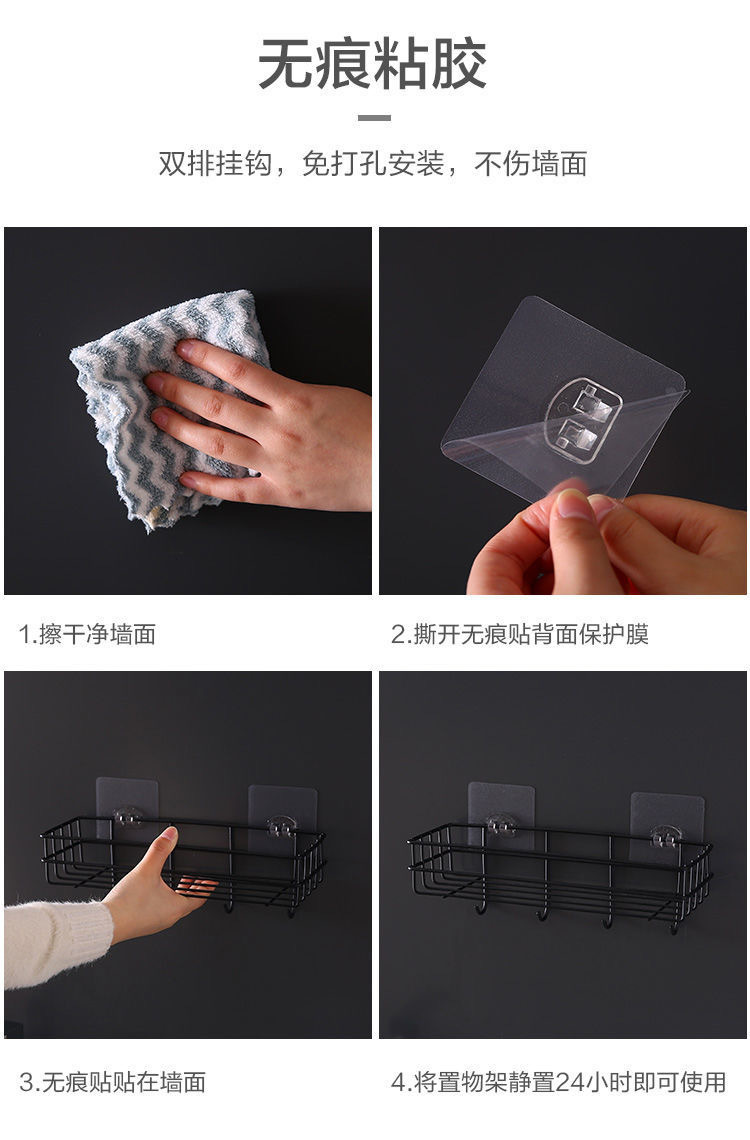 无痕粘胶

双排挂钩，免打孔安装，不伤墙面

1.擦干净墙面

2.撕开无痕贴背面保护膜

3.无痕贴贴在墙面

4.将置物架静置24小时即可使用