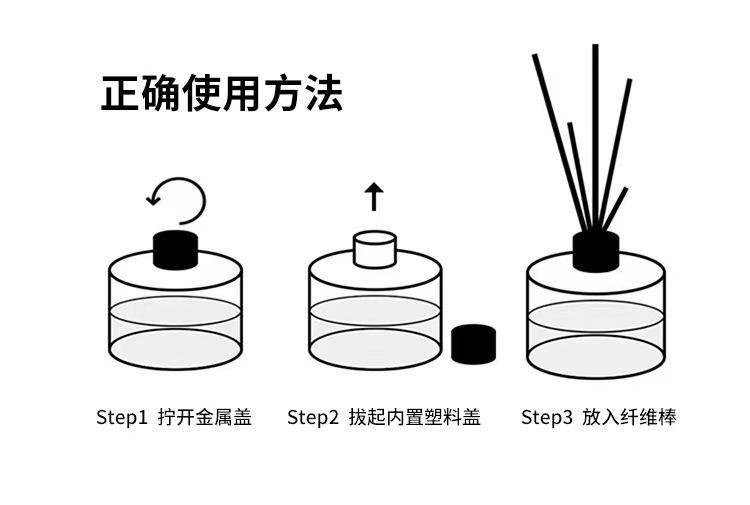 正确使用方法

Step1 拧开金属盖

Step2 拔起内置塑料盖

Step3 放入纤维棒