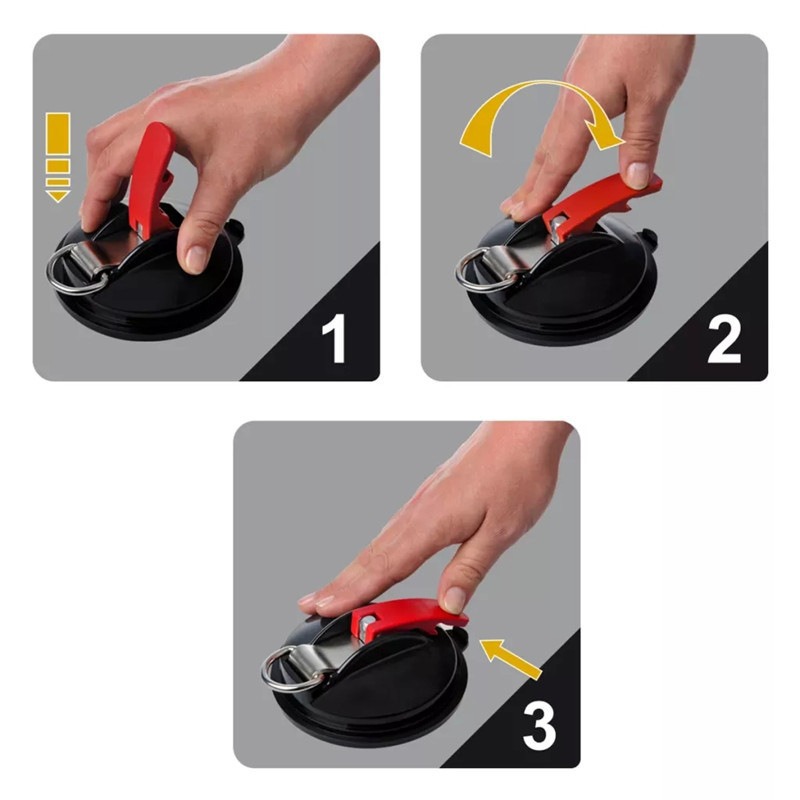 1

2

3