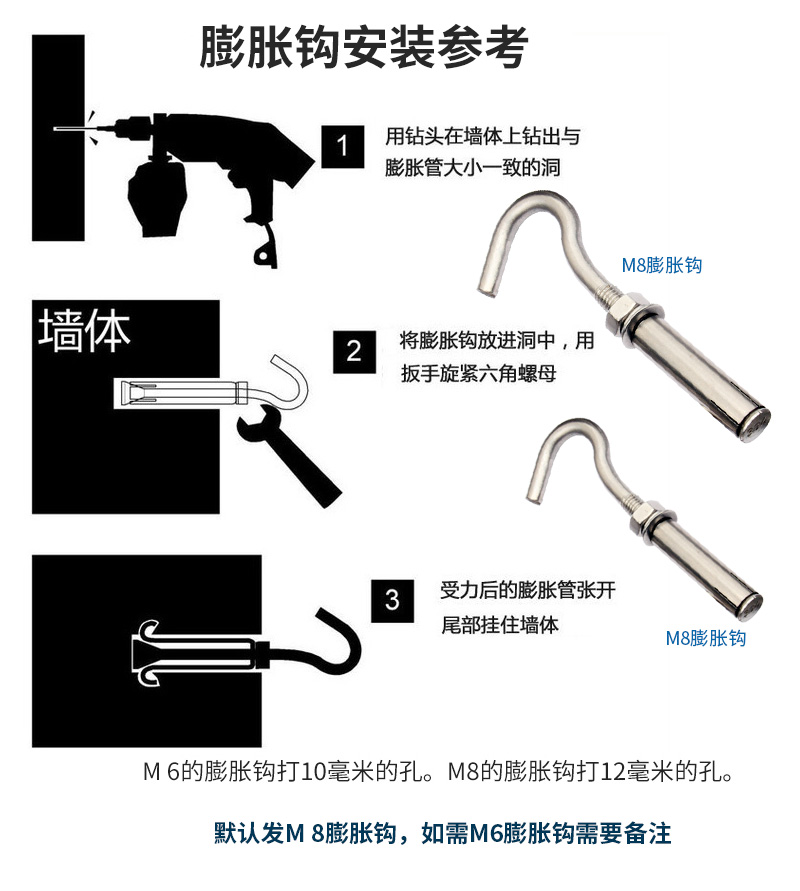 膨胀钩安装参考

1 用钻头在墙体上钻出与膨胀管大小一致的洞

M8膨胀钩

墙体

2 将膨胀钩放进洞中，用扳手旋紧六角螺母

3 受力后的膨胀管张开尾部挂住墙体

M8膨胀钩

M 6的膨胀钩打10毫米的孔。M8的膨胀钩打12毫米的孔。

默认发M 8膨胀钩，如需M6膨胀钩需要备注