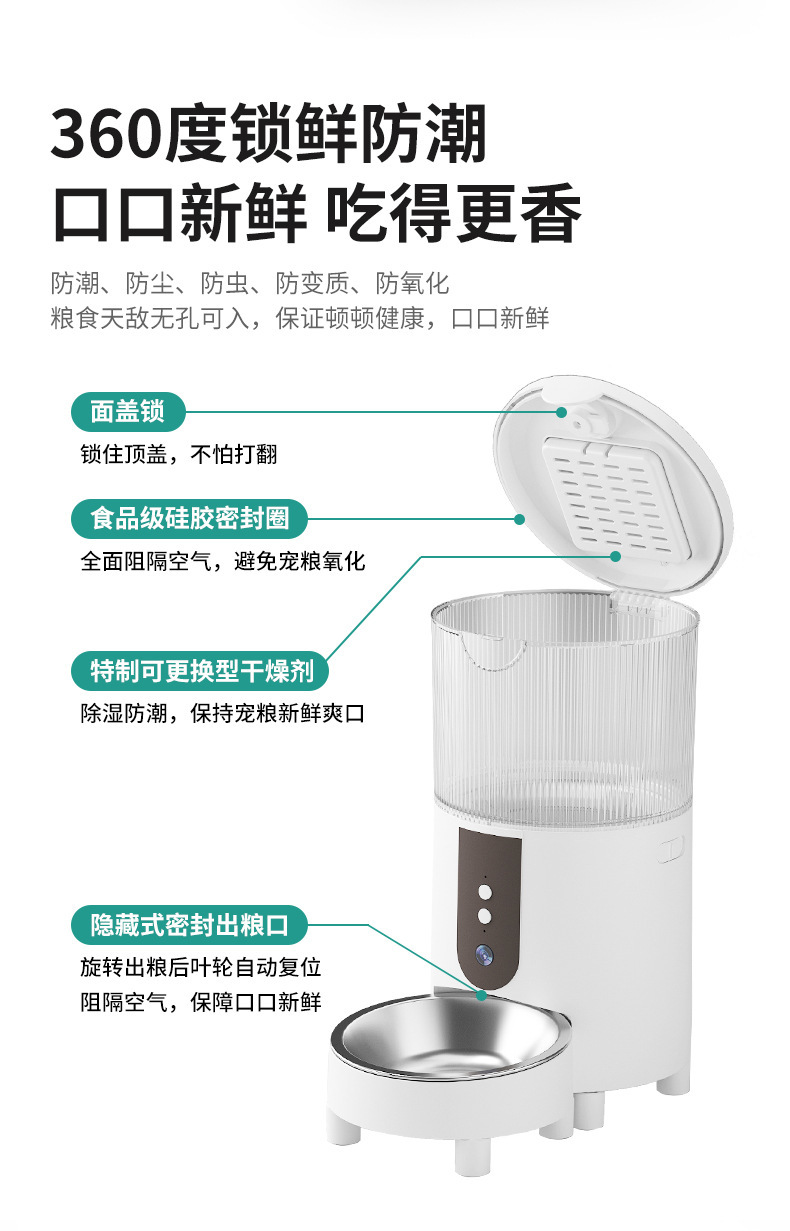 360度锁鲜防潮
口口新鲜 吃得更香

防潮、防尘、防虫、防变质、防氧化
粮食天敌无孔可入，保证顿顿健康，口口新鲜

面盖锁
锁住顶盖，不怕打翻

食品级硅胶密封圈
全面阻隔空气，避免宠粮氧化

特制可更换型干燥剂
除湿防潮，保持宠粮新鲜爽口

隐藏式密封出粮口
旋转出粮后叶轮自动复位
阻隔空气，保障口口新鲜