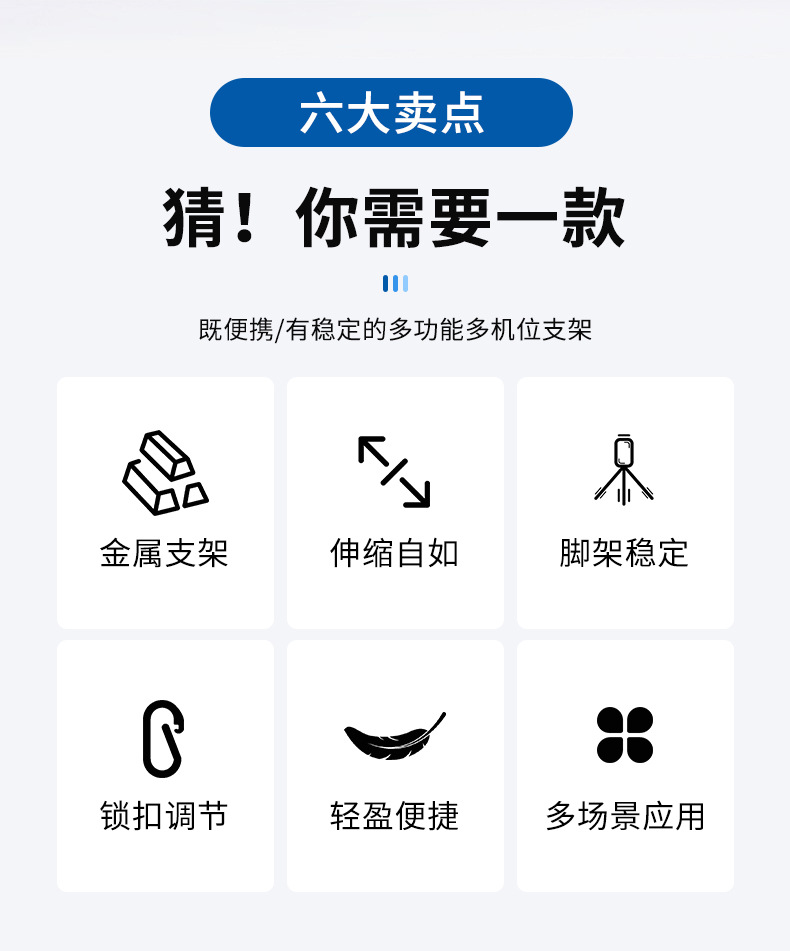 六大卖点

猜！你需要一款

既便携/有稳定的多功能多机位支架

金属支架

伸缩自如

脚架稳定

锁扣调节

轻盈便捷

多场景应用