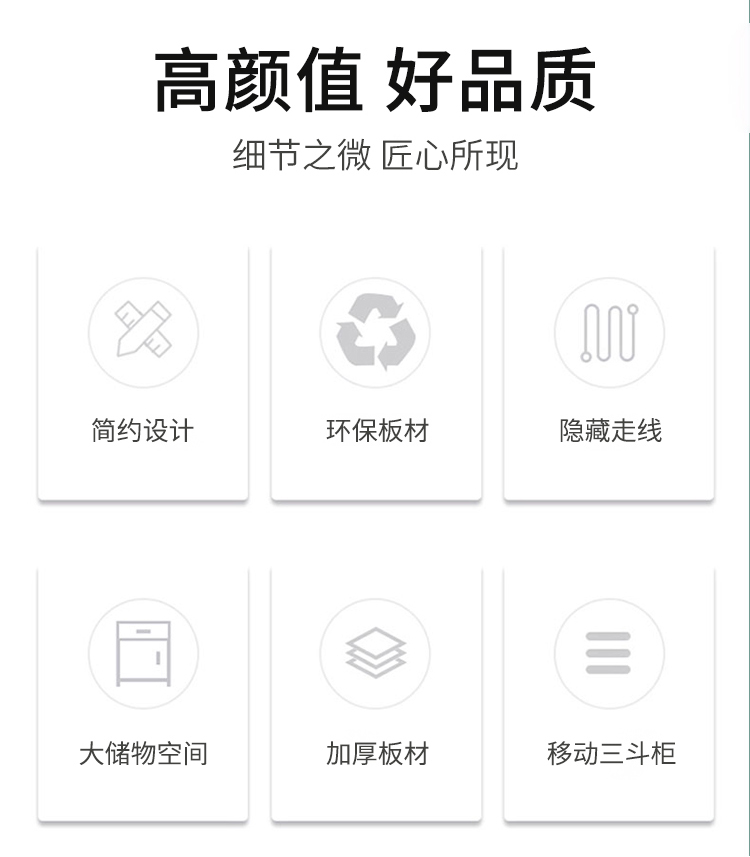 高颜值 好品质

细节之微 匠心所现

简约设计

环保板材

隐藏走线

大储物空间

加厚板材

移动三斗柜