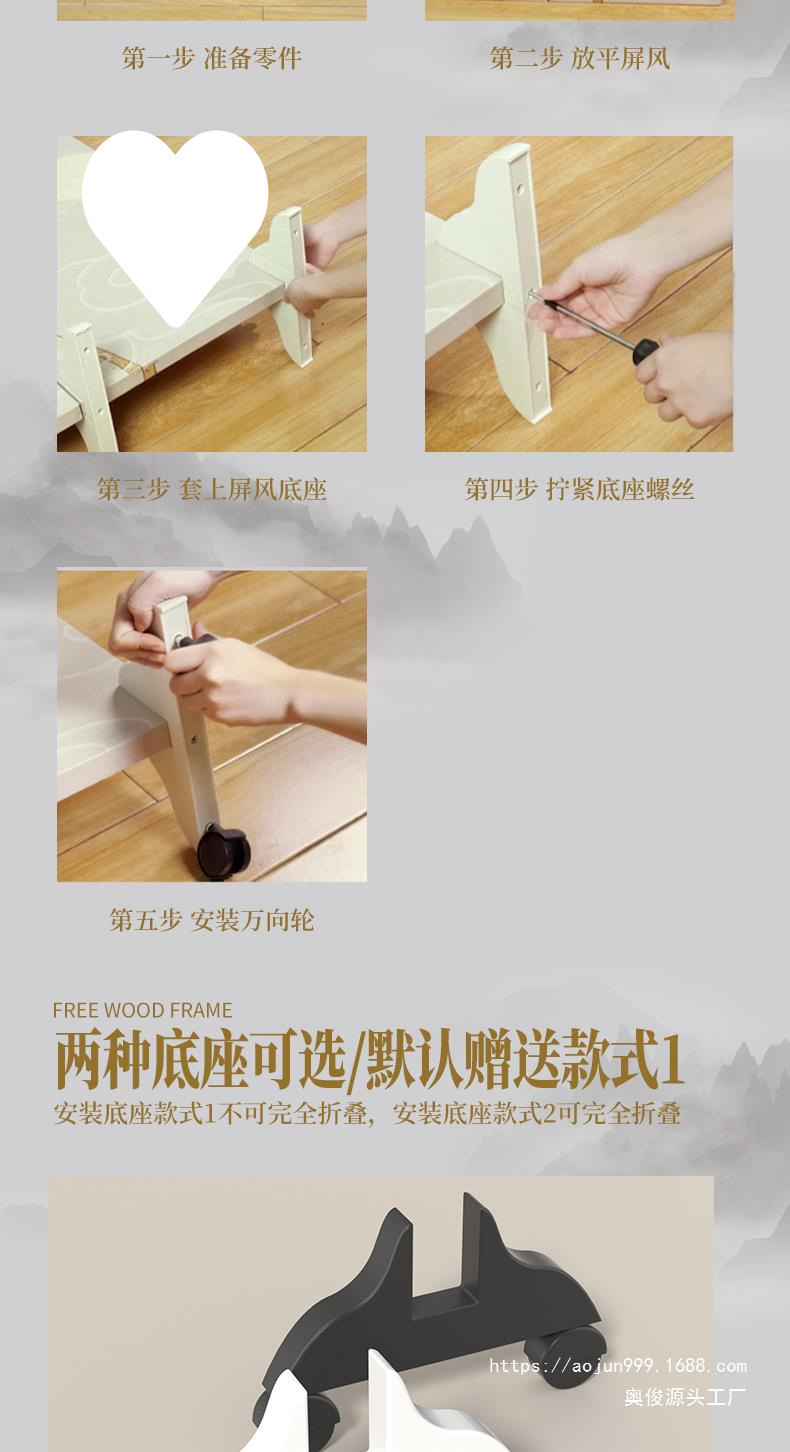 第一步 准备零件

第二步 放平屏风

第三步 套上屏风底座

第四步 拧紧底座螺丝

第五步 安装万向轮

FREE WOOD FRAME

两种底座可选/默认赠送款式1

安装底座款式1不可完全折叠，安装底座款式2可完全折叠

https://aojun999.1688.com

奥俊源头工厂