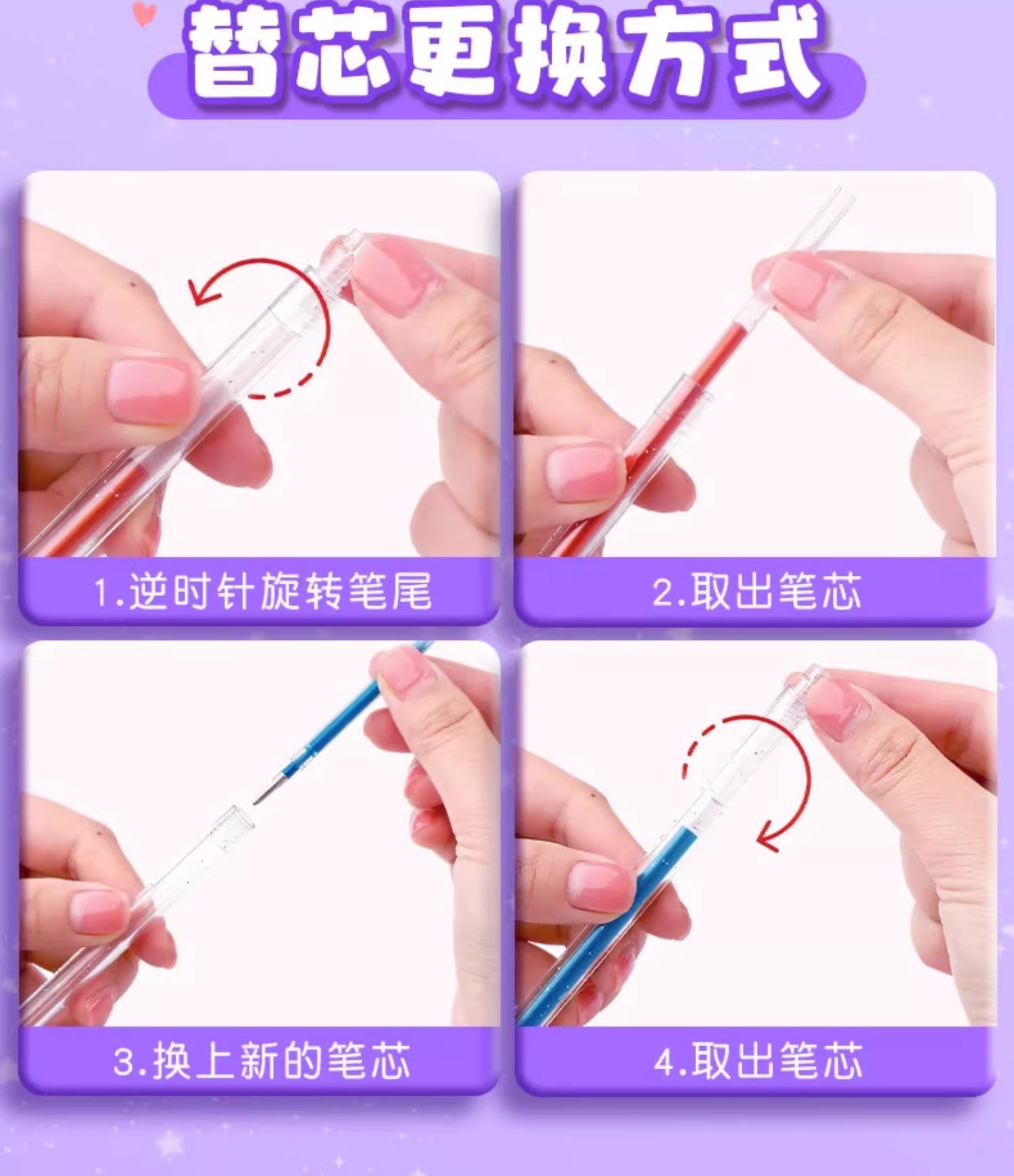 替芯更换方式

1.逆时针旋转笔尾

2.取出笔芯

3.换上新的笔芯

4.取出笔芯