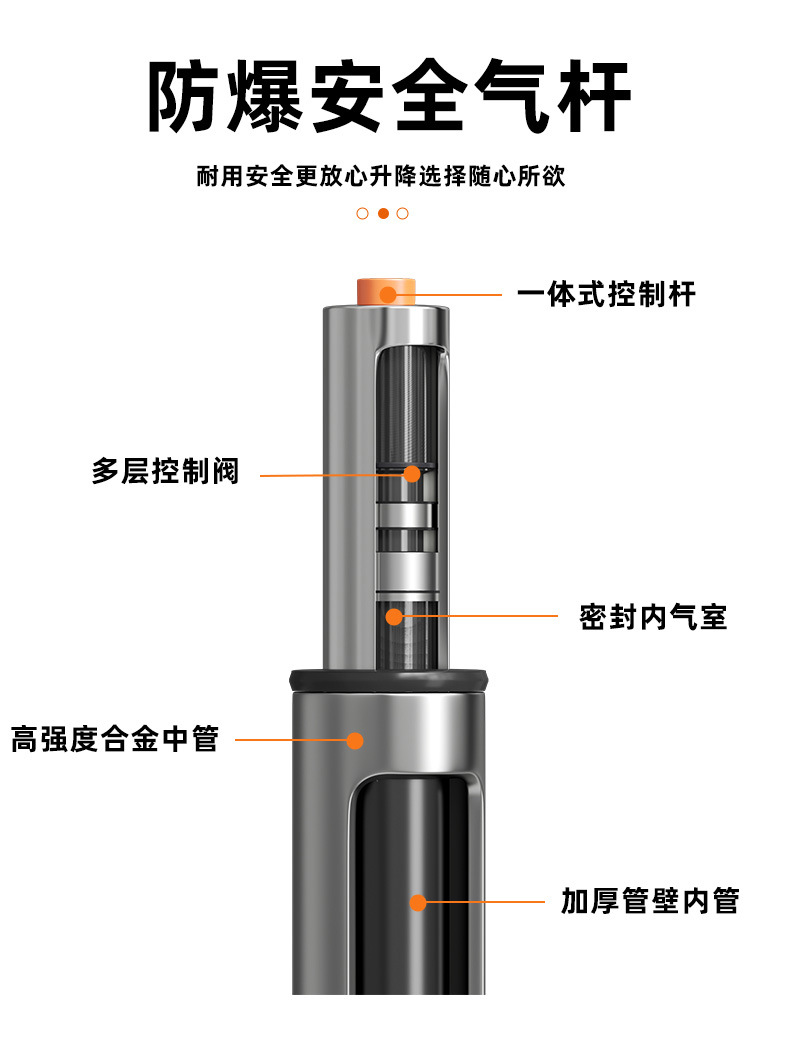 防爆安全气杆

耐用安全更放心升降选择随心所欲

一体式控制杆

多层控制阀

密封内气室

高强度合金中管

加厚管壁内管