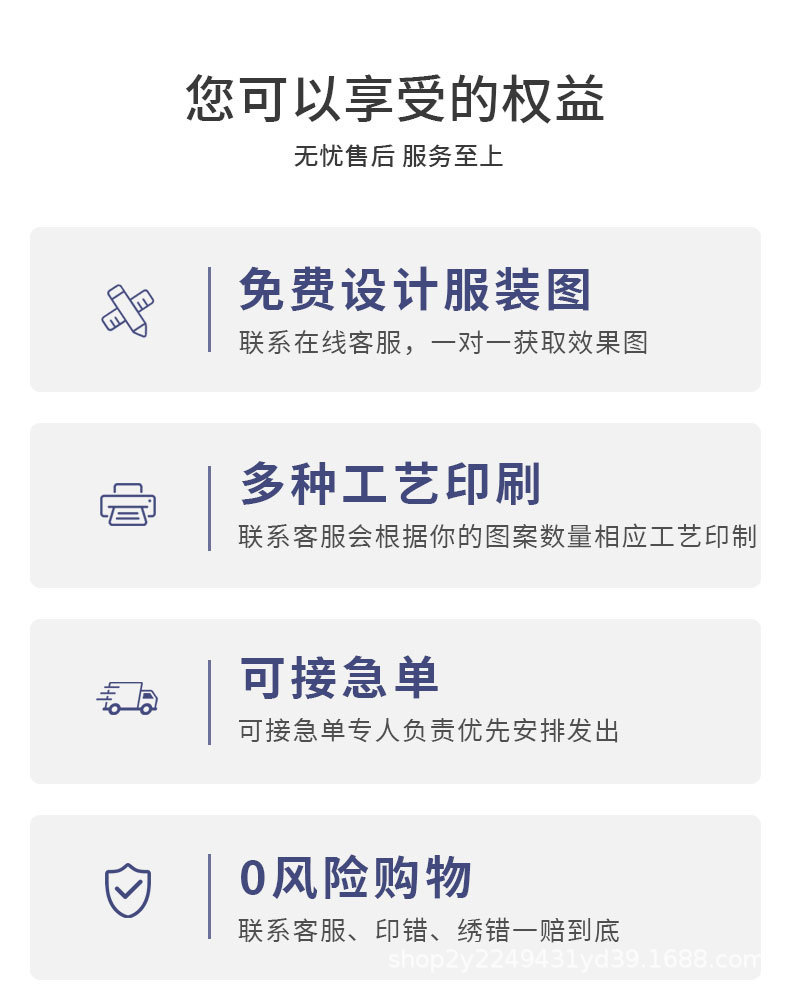 您可以享受的权益

无忧售后 服务至上

免费设计服装图

联系在线客服，一对一获取效果图

多种工艺印刷

联系客服会根据你的图案数量相应工艺印制

可接急单

可接急单专人负责优先安排发出

0风险购物

联系客服、印错、绣错一赔到底

shop2y2249431yd39.1688.com