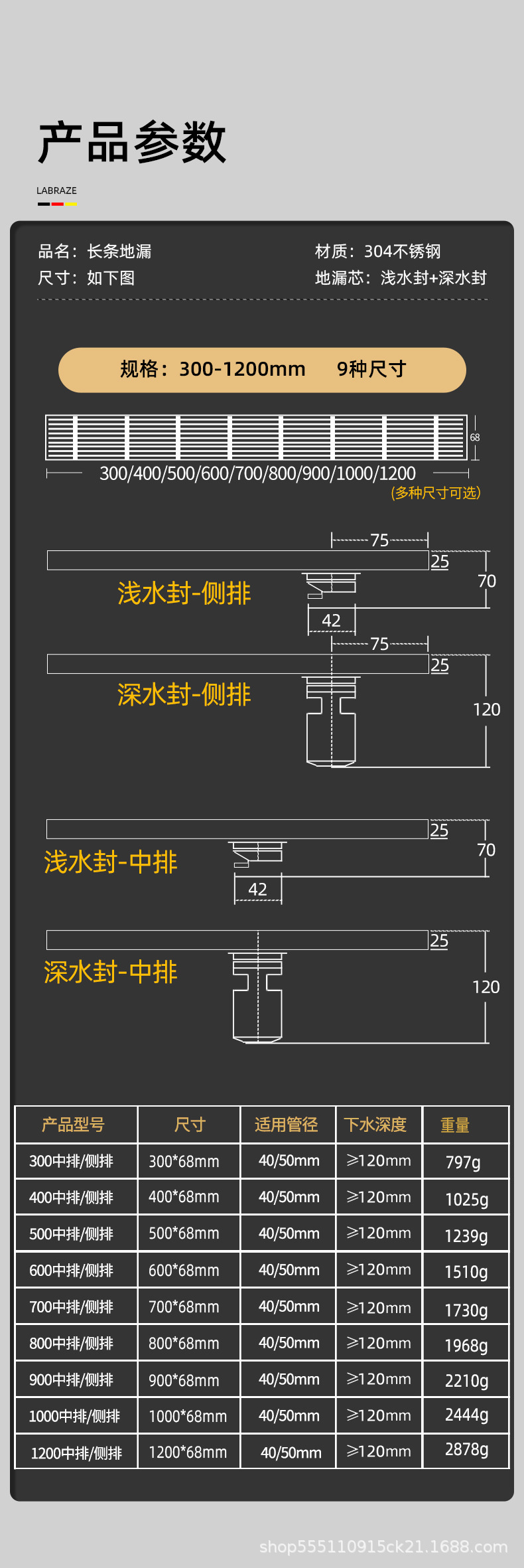 产品参数

LABRAZE

品名：长条地漏
尺寸：如下图

材质：304不锈钢
地漏芯：浅水封+深水封

规格：300-1200mm 9种尺寸

68

300/400/500/600/700/800/900/1000/1200
(多种尺寸可选)

75
25
70
浅水封-侧排
42

75
25
深水封-侧排
120

25
70
浅水封-中排
42

25
深水封-中排
120

| 产品型号 | 尺寸 | 适用管径 | 下水深度 | 重量 |
|---|---|---|---|---|
| 300中排/侧排 | 300*68mm | 40/50mm | ≥120mm | 797g |
| 400中排/侧排 | 400*68mm | 40/50mm | ≥120mm | 1025g |
| 500中排/侧排 | 500*68mm | 40/50mm | ≥120mm | 1239g |
| 600中排/侧排 | 600*68mm | 40/50mm | ≥120mm | 1510g |
| 700中排/侧排 | 700*68mm | 40/50mm | ≥120mm | 1730g |
| 800中排/侧排 | 800*68mm | 40/50mm | ≥120mm | 1968g |
| 900中排/侧排 | 900*68mm | 40/50mm | ≥120mm | 2210g |
| 1000中排/侧排 | 1000*68mm | 40/50mm | ≥120mm | 2444g |
| 1200中排/侧排 | 1200*68mm | 40/50mm | ≥120mm | 2878g |

shop555110915ck21.1688.com