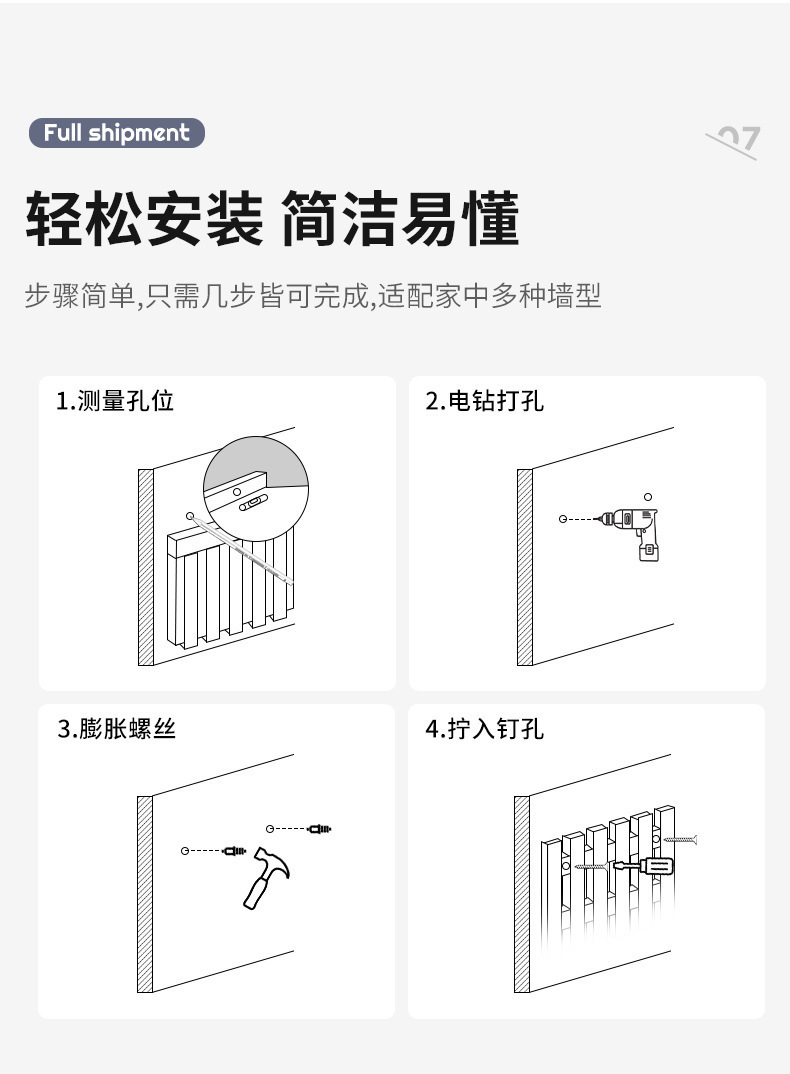 Full shipment

07

轻松安装 简洁易懂

步骤简单,只需几步皆可完成,适配家中多种墙型

1.测量孔位

2.电钻打孔

3.膨胀螺丝

4.拧入钉孔