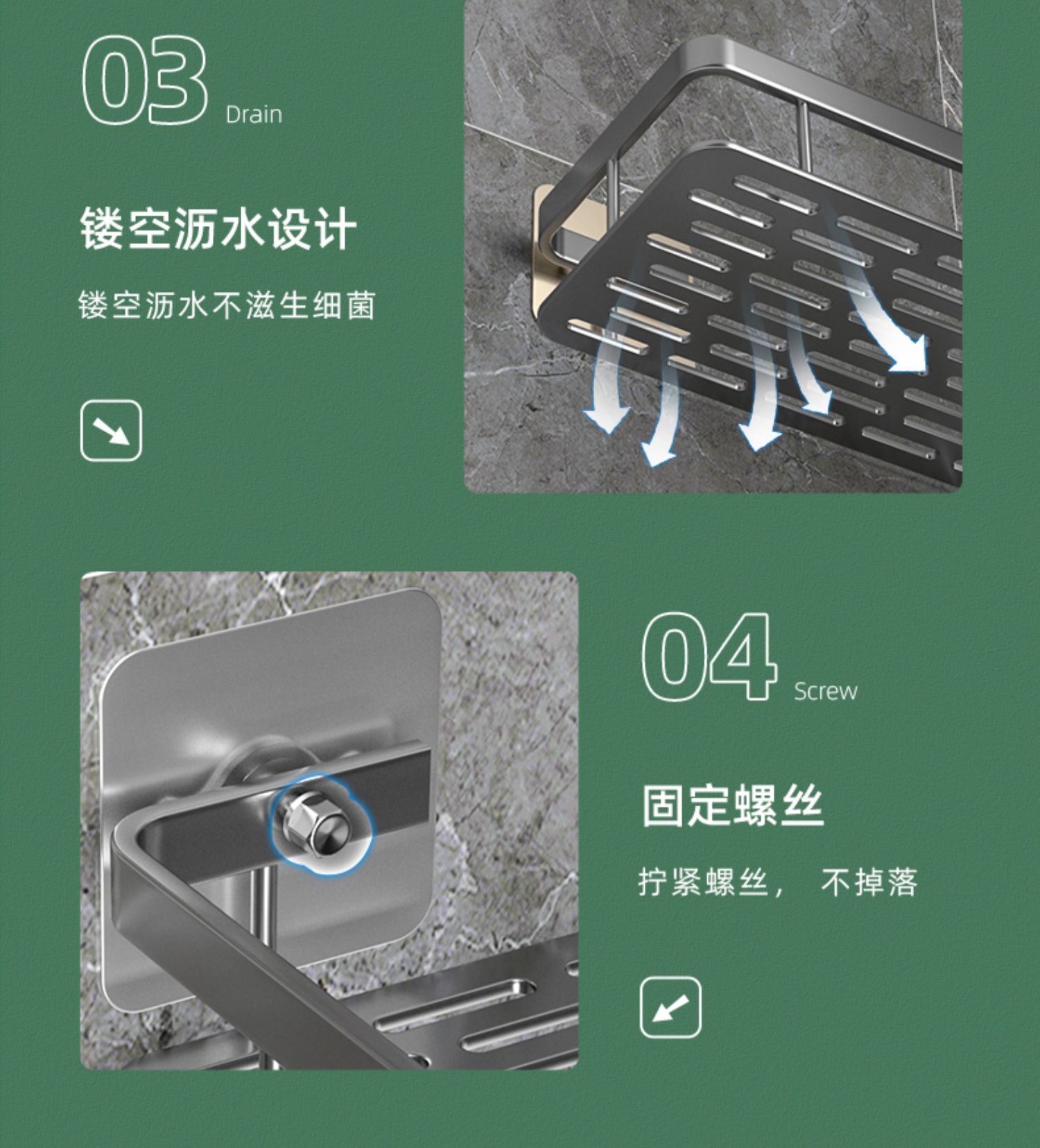 03 Drain

镂空沥水设计

镂空沥水不滋生细菌

04 Screw

固定螺丝

拧紧螺丝， 不掉落